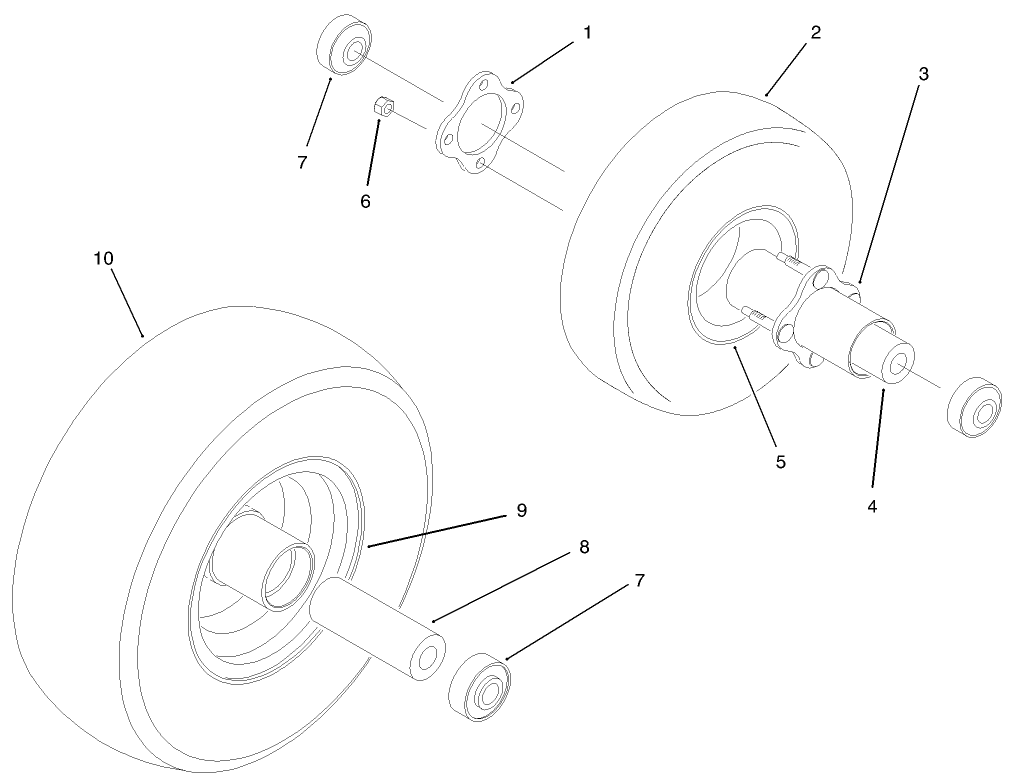 1
2
3
7
6
10
5
4
9
8
7