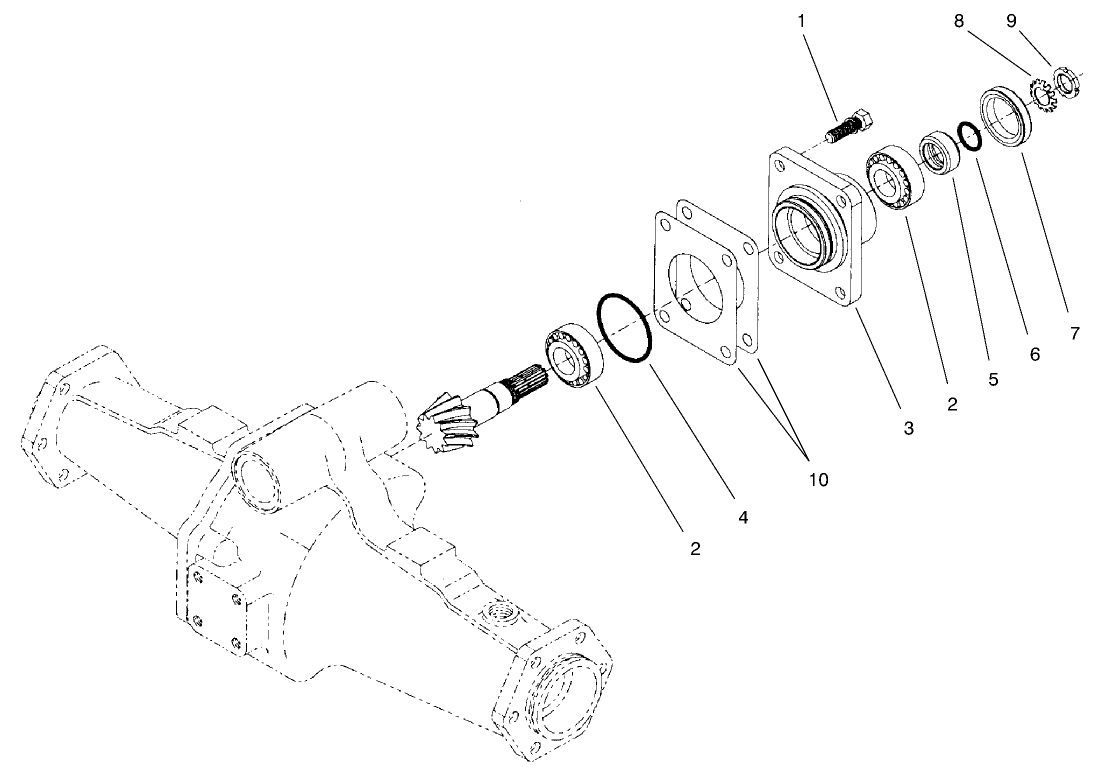 1
8
9
7
6
5
2
3
10
4
2