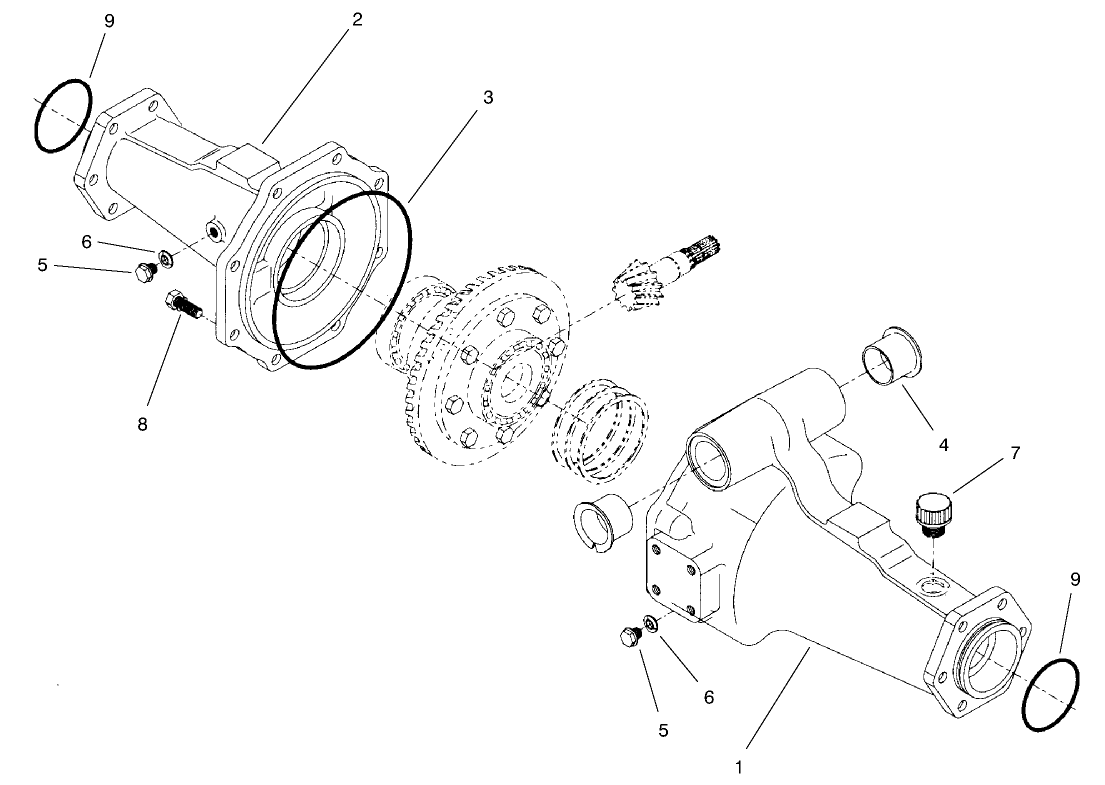 9
2
3
6
5
8
4
7
9
6
5
1