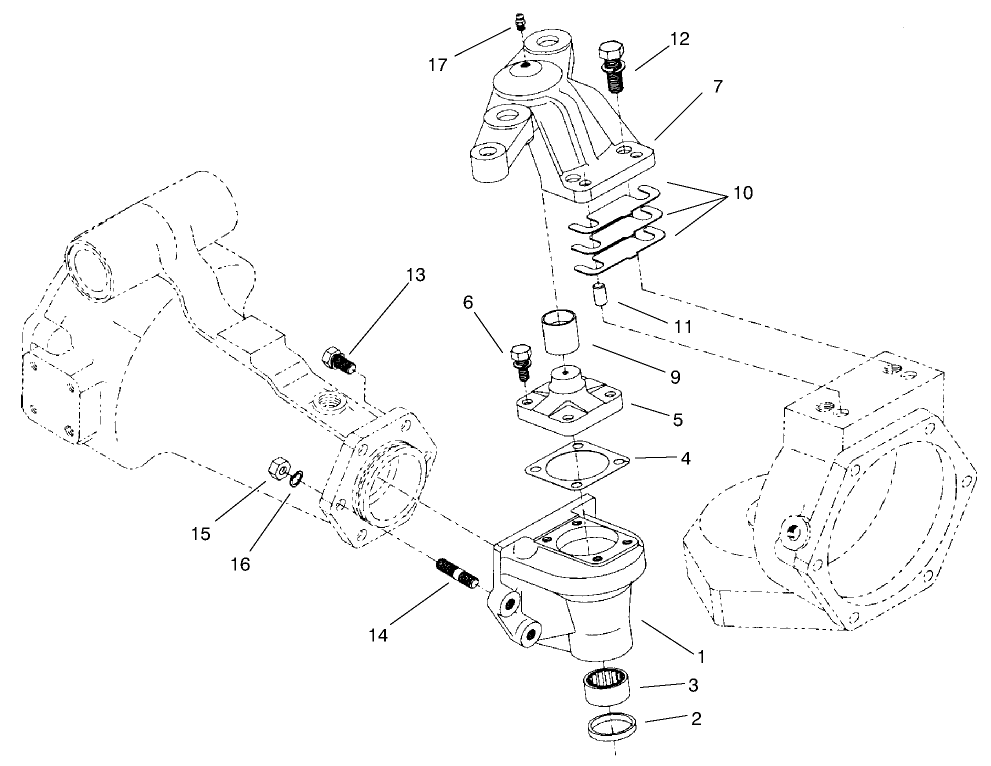 17
12
7
10
13
6
11
9
5
4
15
16
14
1
3
2