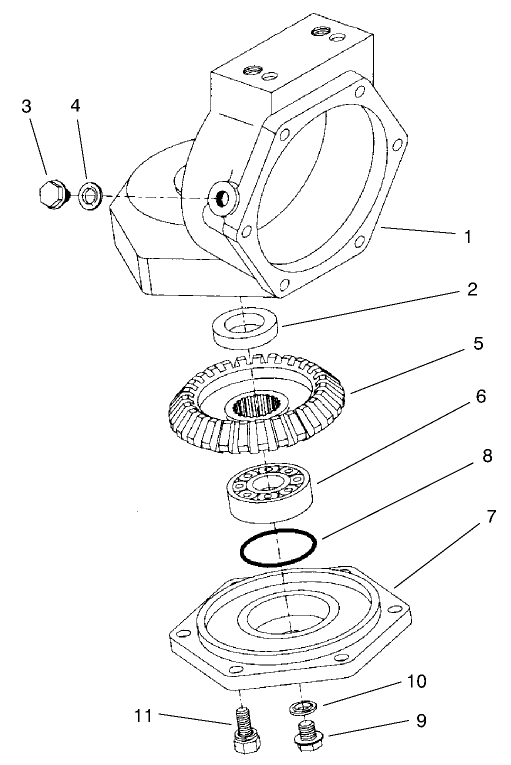 3
4
1
2
5
6
8
7
10
11
9