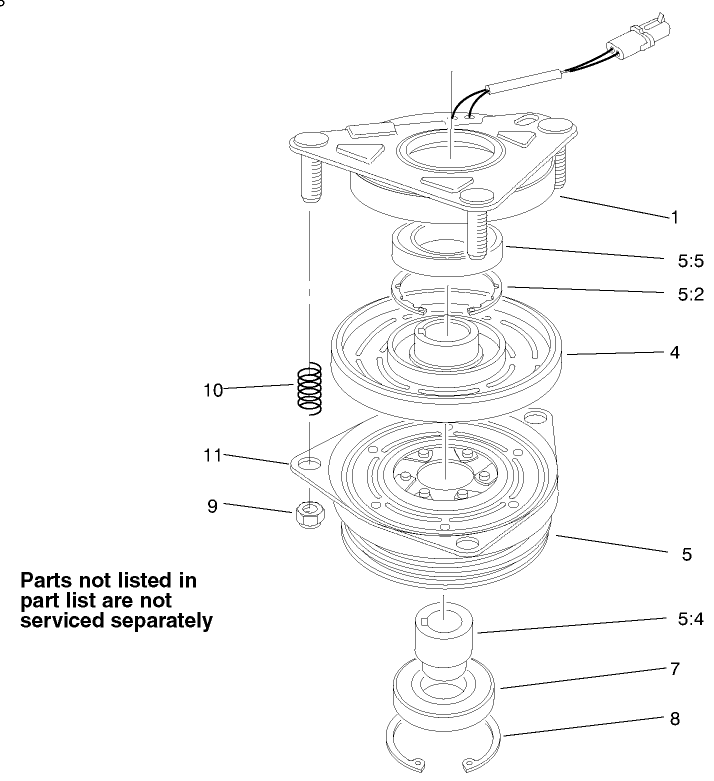 1
5:5
5:2
4
10
11
9
5
Parts not listed in part list are not serviced separately
5:4
7
8