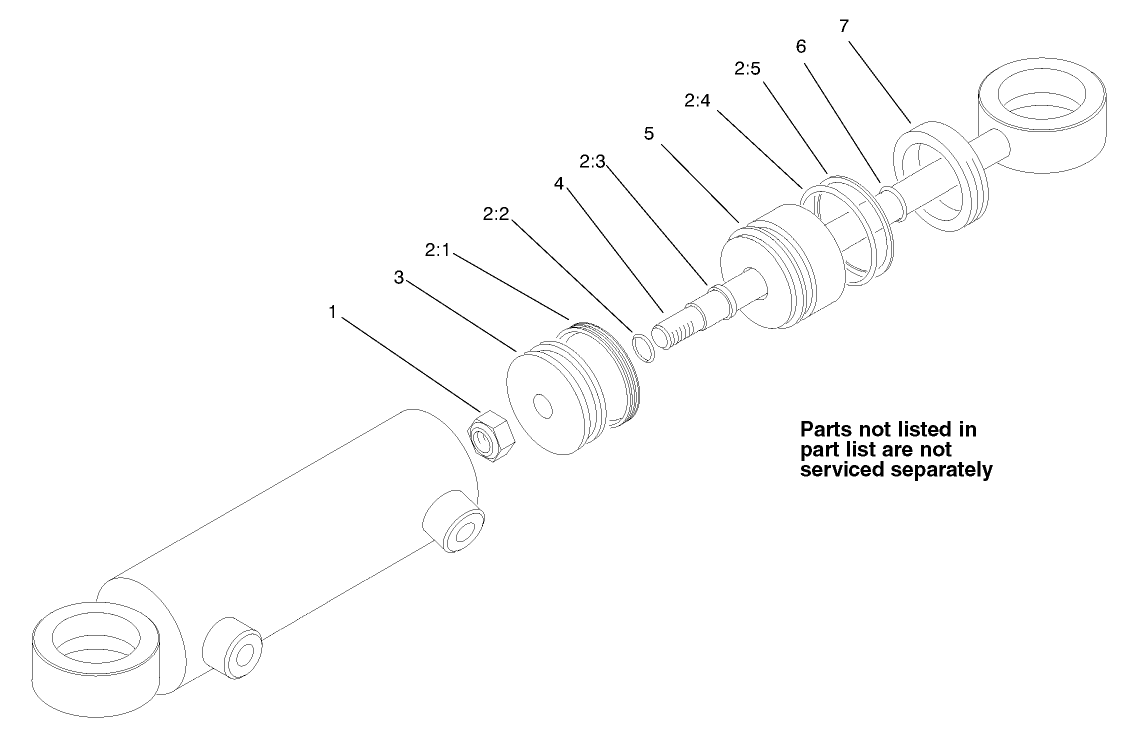 7
6
2:5
2:4
5
2:3
4
2:2
2:1
3
1

Parts not listed in part list are not serviced separately