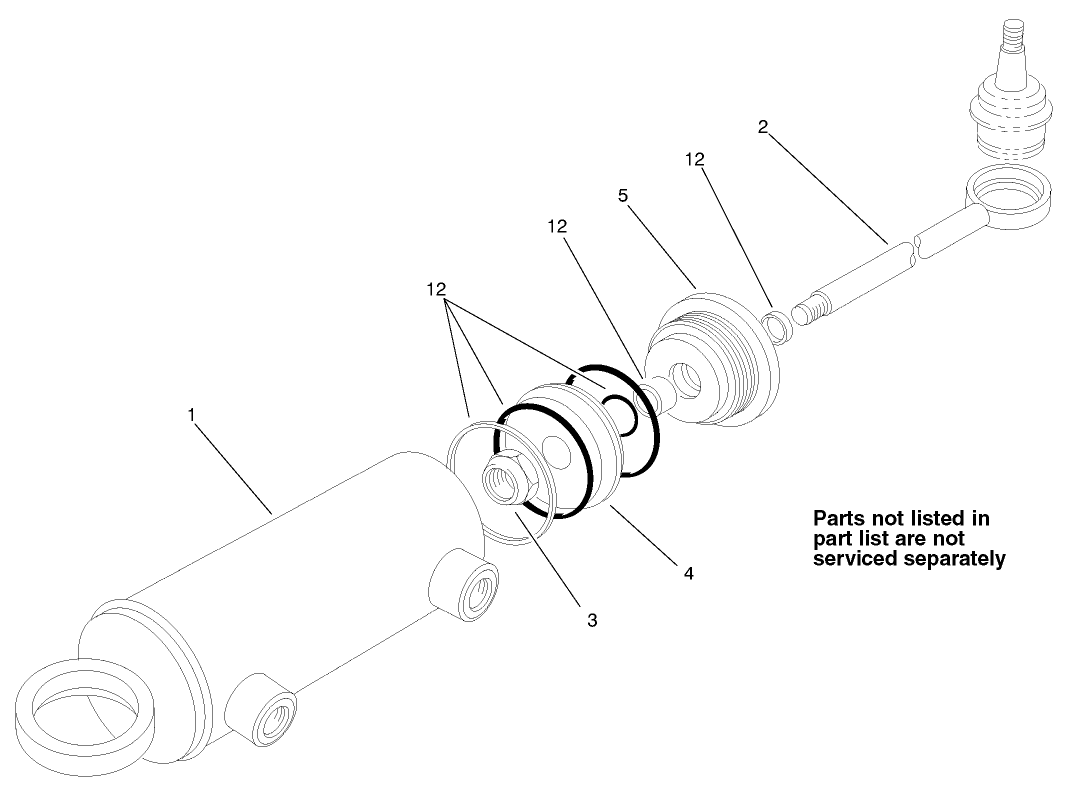 2

12

5

12

12

1

Parts not listed in part list are not serviced separately

4

3