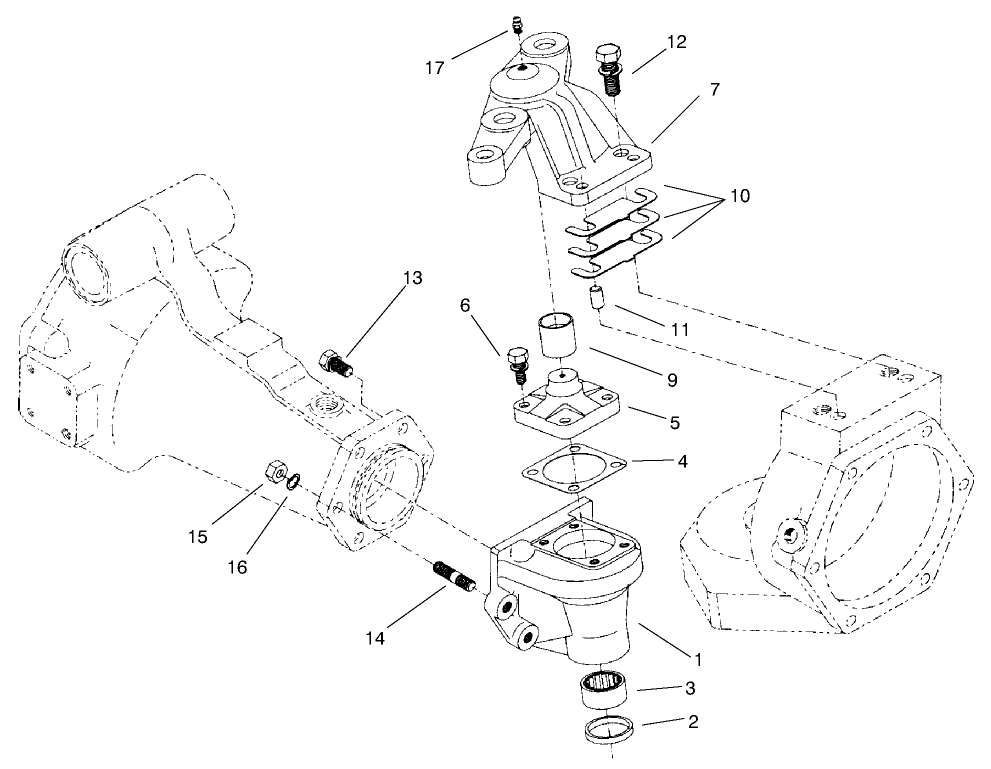 17
12
7
10
13
6
11
9
5
4
15
16
14
1
3
2