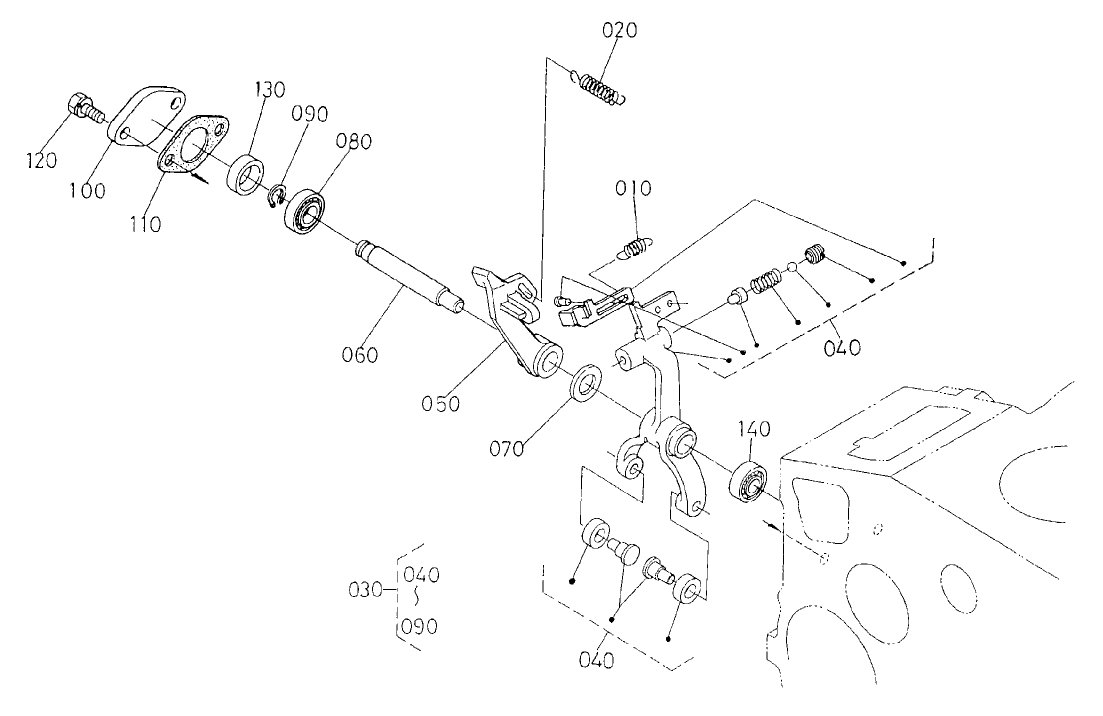 020
130
090
080
120
100
110
010
060
040
050
070
140
030
040
~
090
040