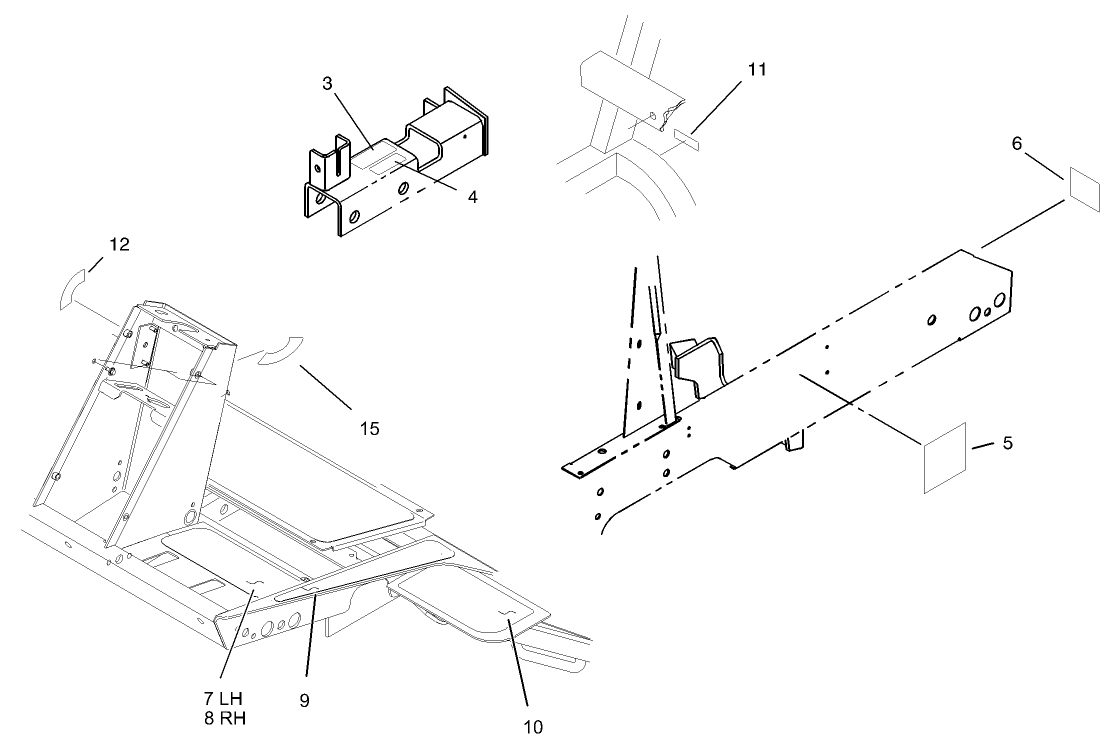 3
4
11
6
12
15
5
7 LH
8 RH
9
10