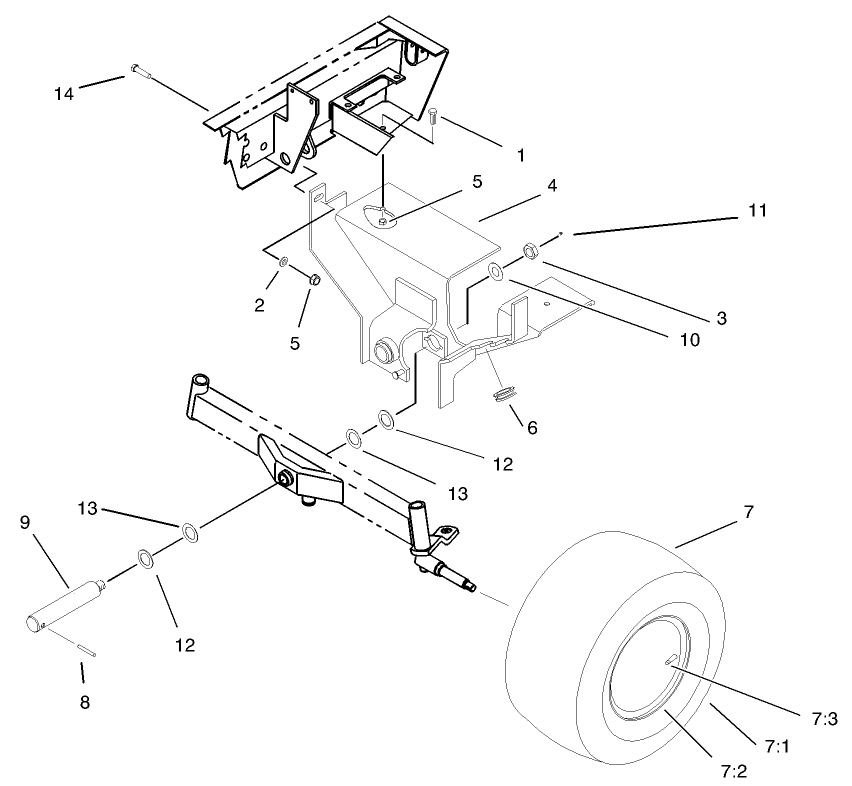 14
1
5
4
11
2
5
3
10
6
12
13
13
9
12
8
7
7:3
7:1
7:2