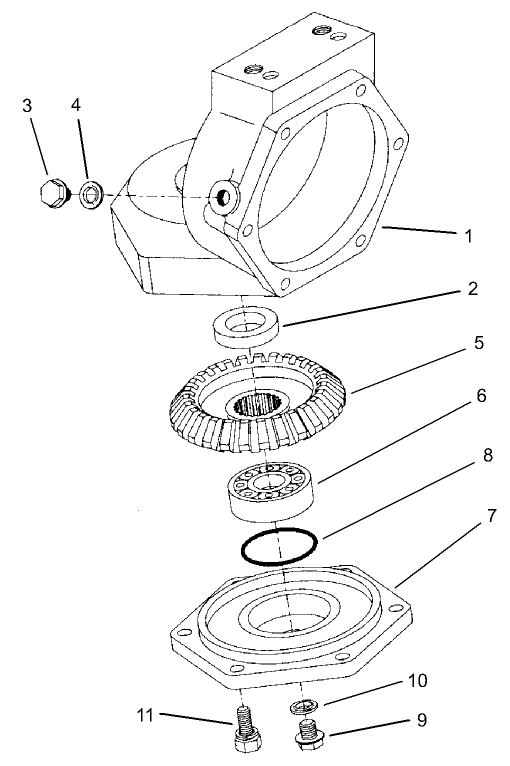 3
4
1
2
5
6
8
7
10
11
9