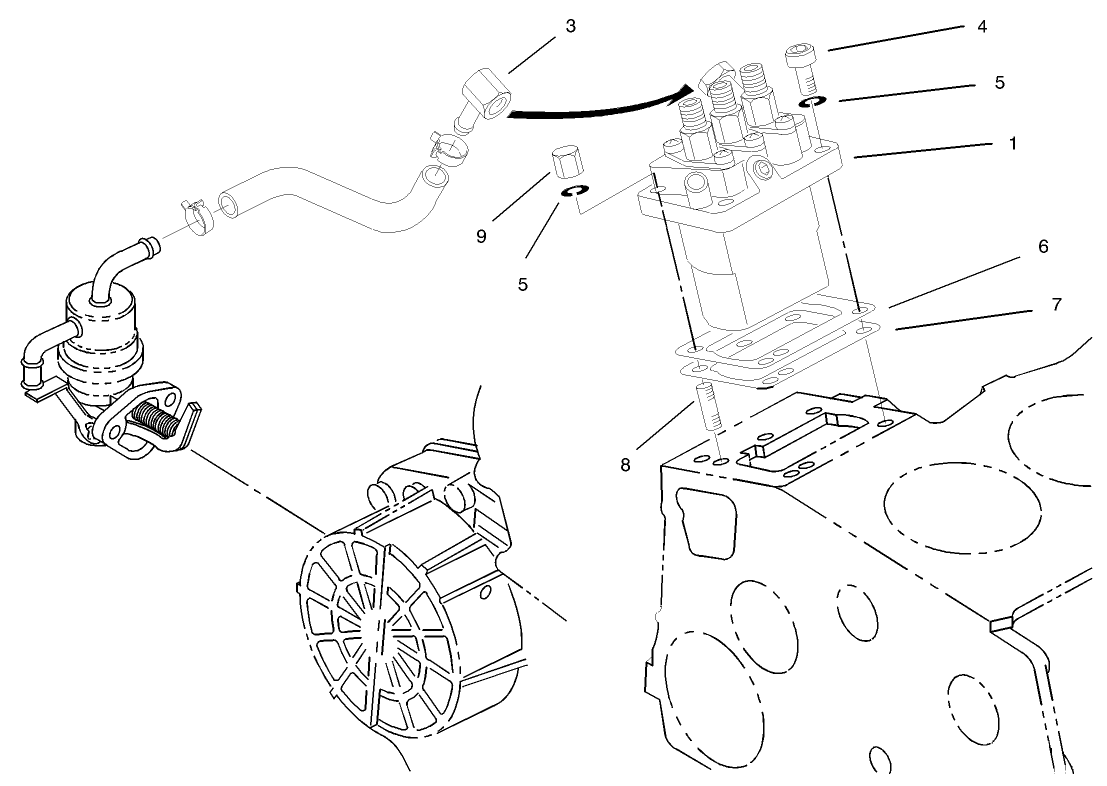 3

4

5

1

9

5

6

7

8