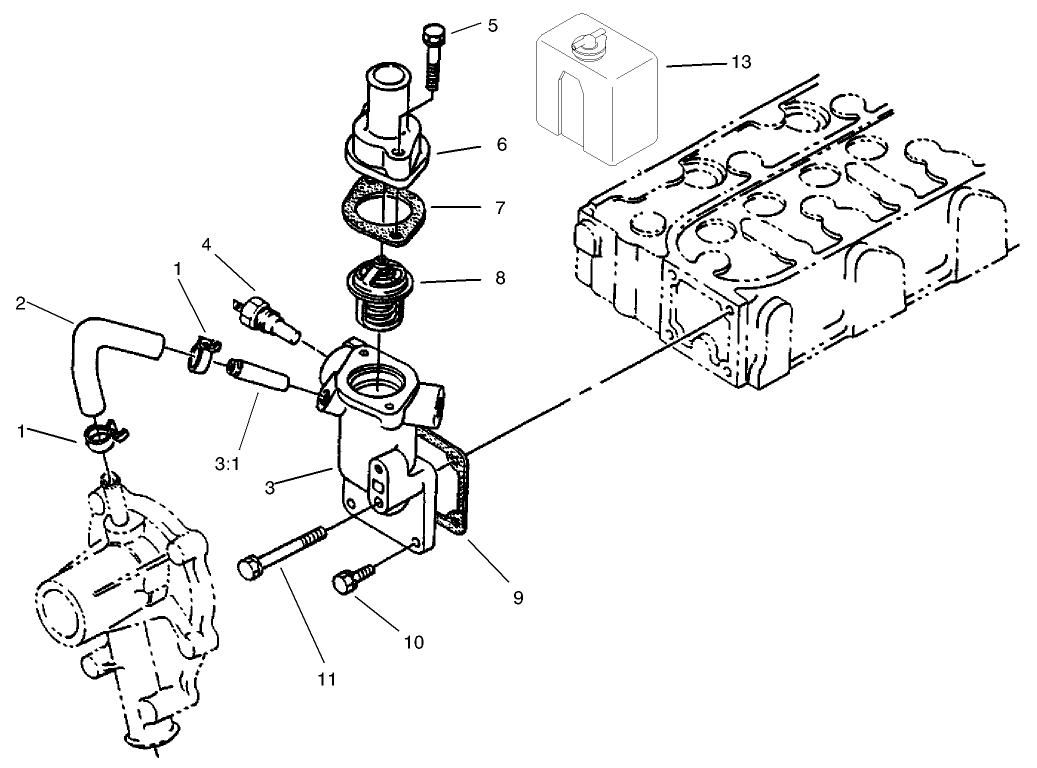 5
13
6
7
4
8
1
2
1
3:1
3
9
10
11