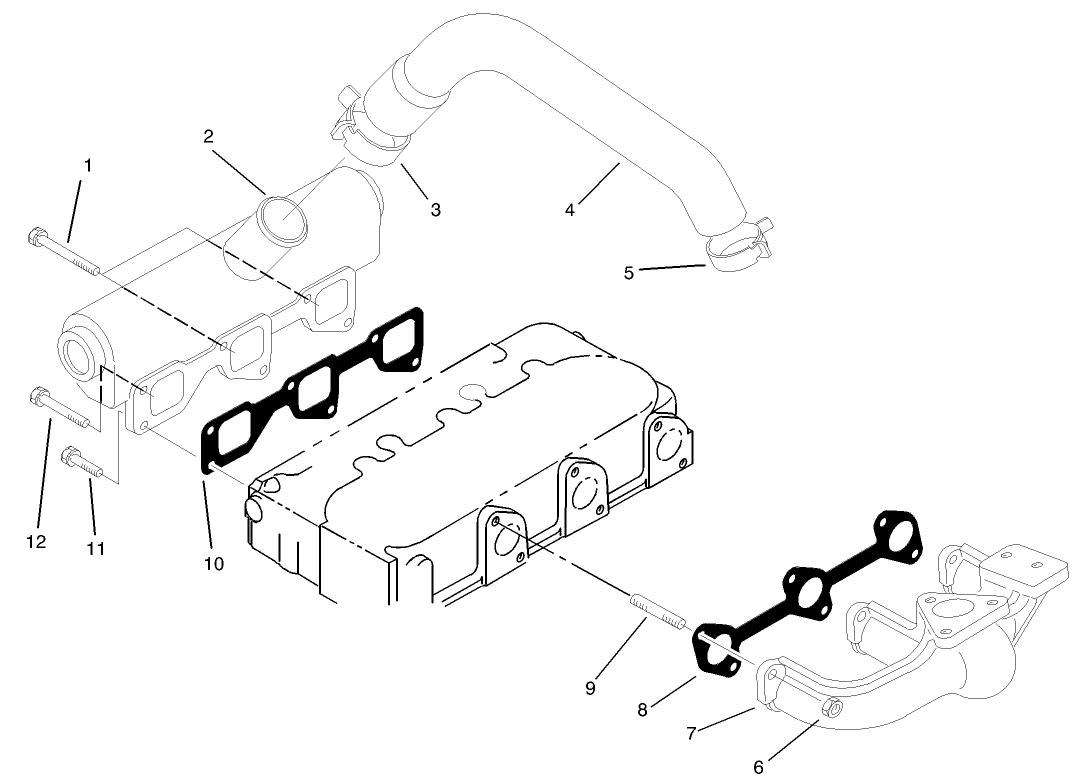 1
2
3
4
5
12
11
10
9
8
7
6