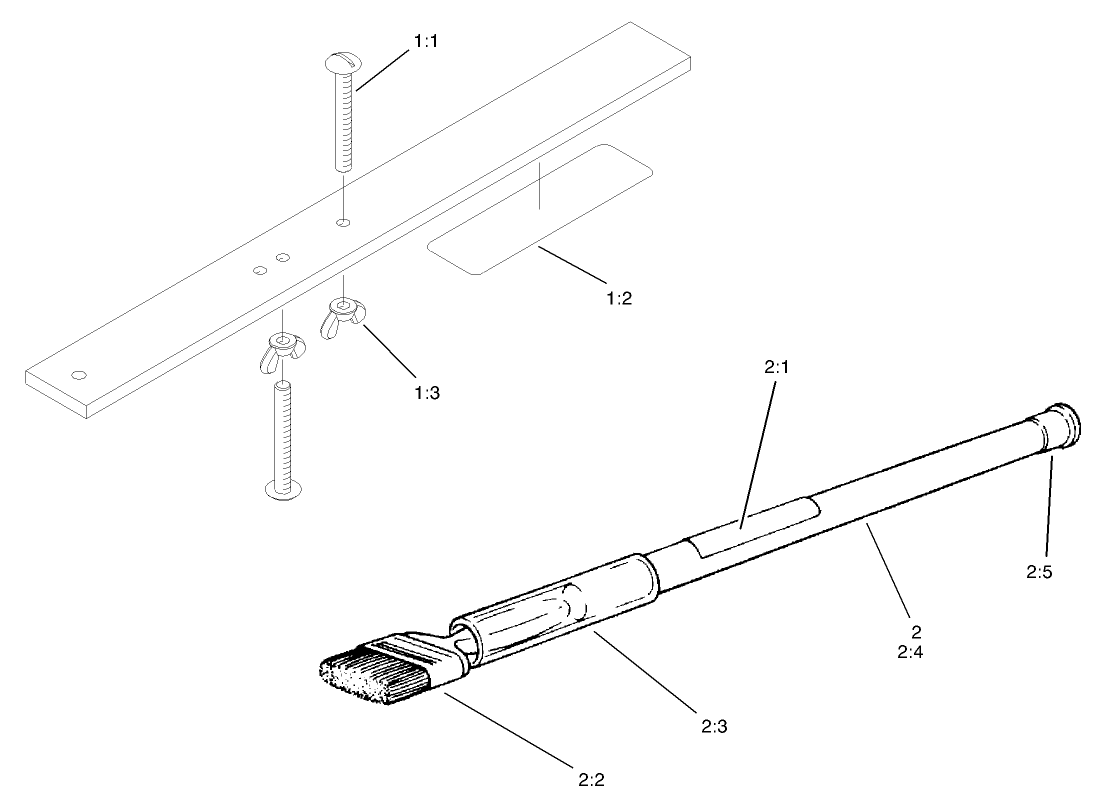 1:1

1:2

1:3

2:1

2:5

2
2:4

2:3

2:2