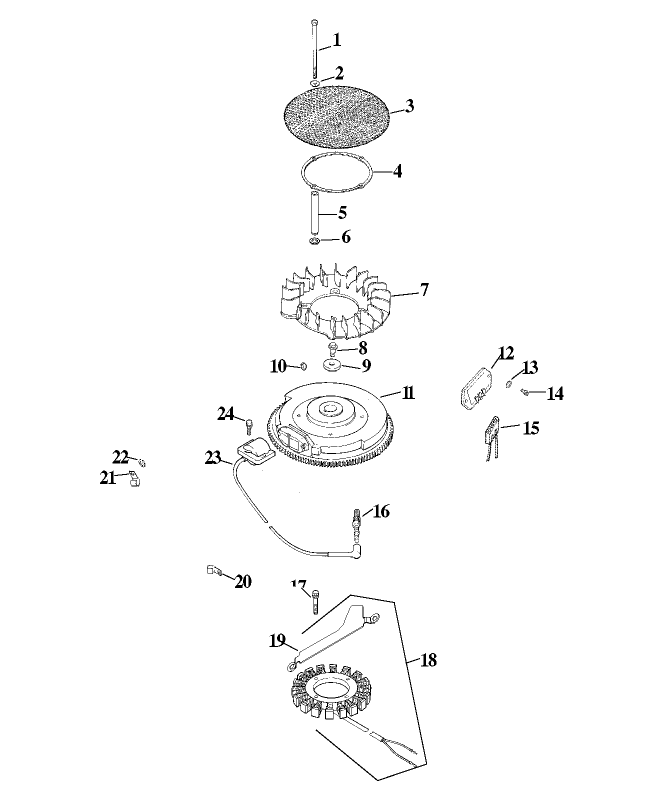 1
2
3
4
5
6
7
8
10
9
12
13
14
11
24
15
22
21
23
16
20
17
19
18