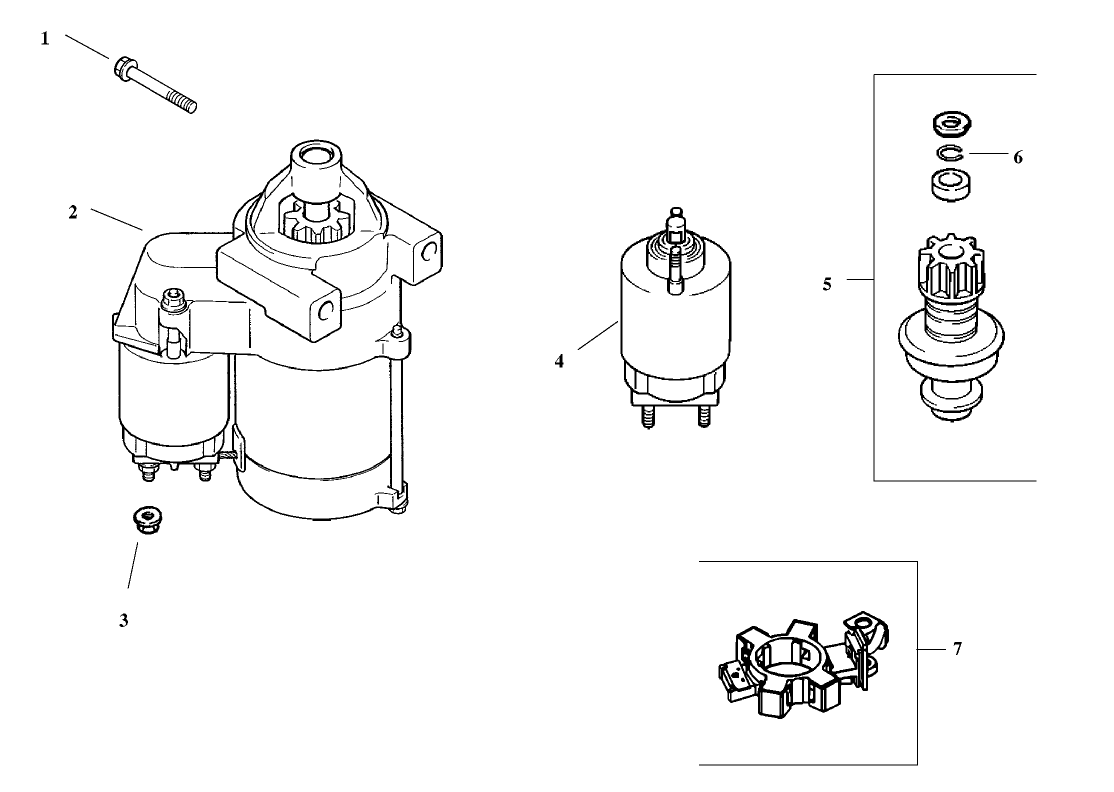 1
2
3
4
5
6
7