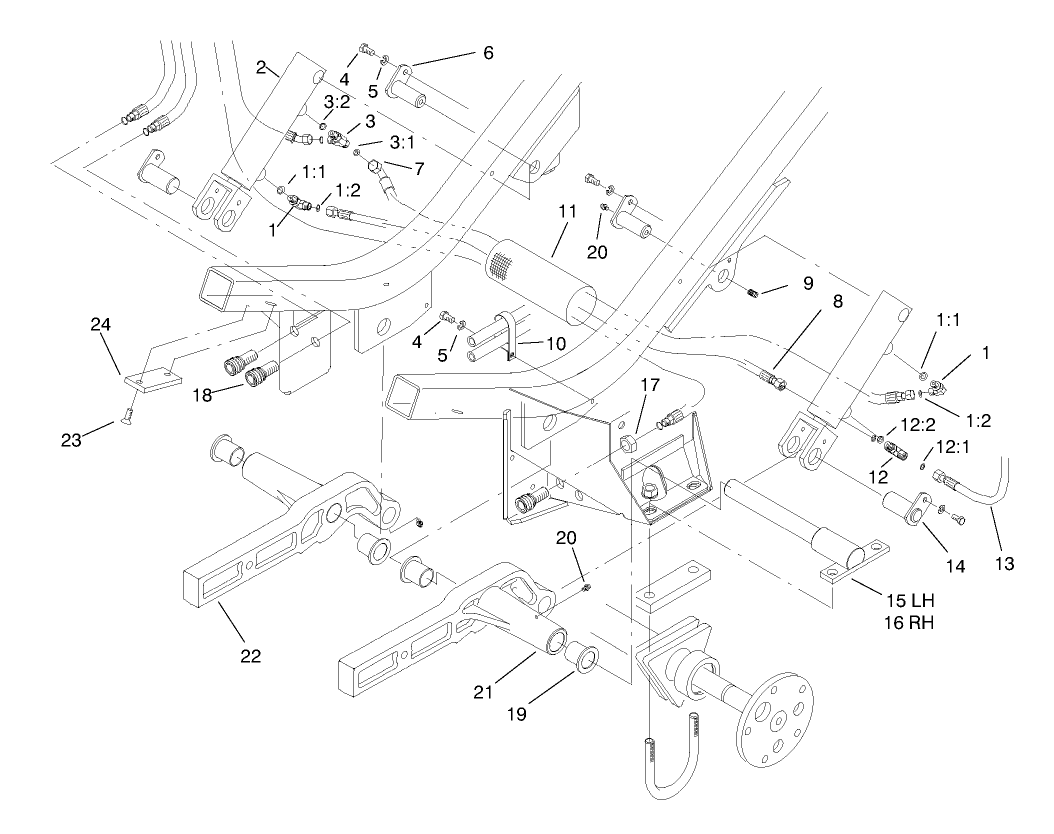 2
4
5
6
3:2
3
3:1
7
1:1
1:2
1
11
20
9
8
1:1
1
1:2
24
4
5
10
18
23
17
12:2
12:1
12
13
14
15 LH
16 RH
20
22
21
19