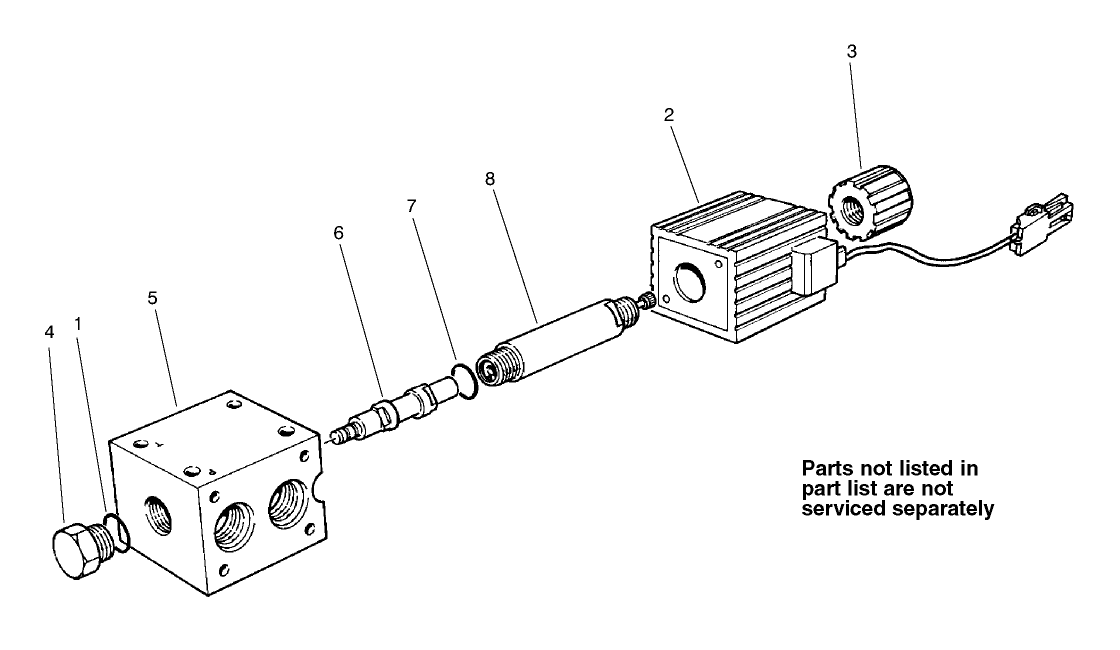 3

2

8

7

6

5

4 1

Parts not listed in part list are not serviced separately