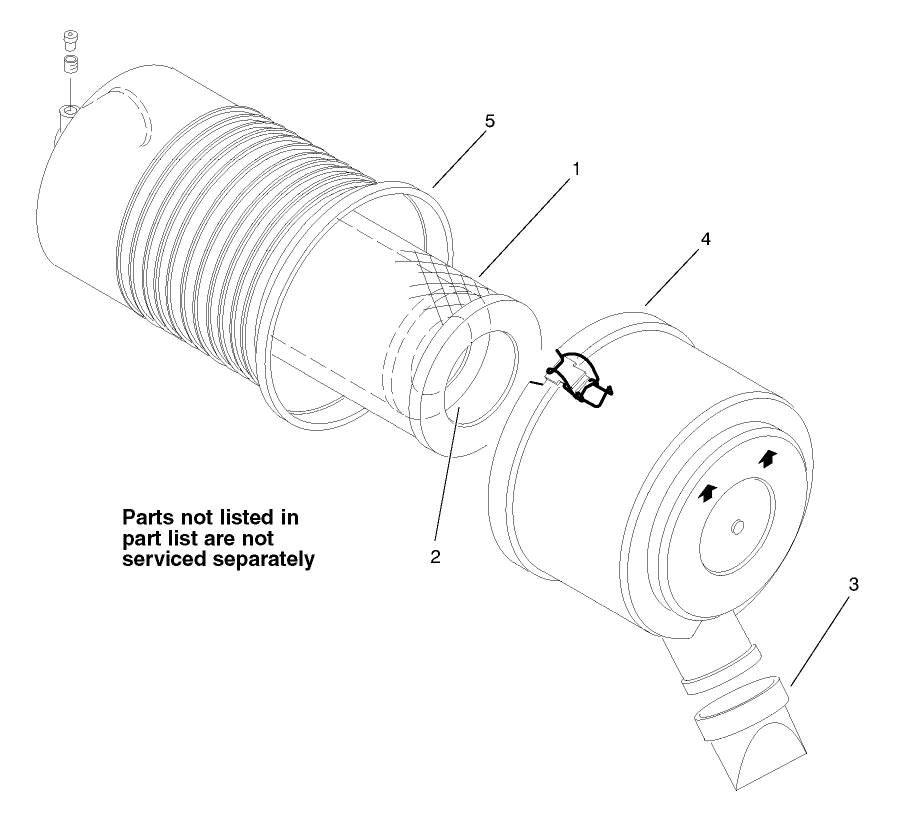 5

1

4

Parts not listed in part list are not serviced separately

2

3