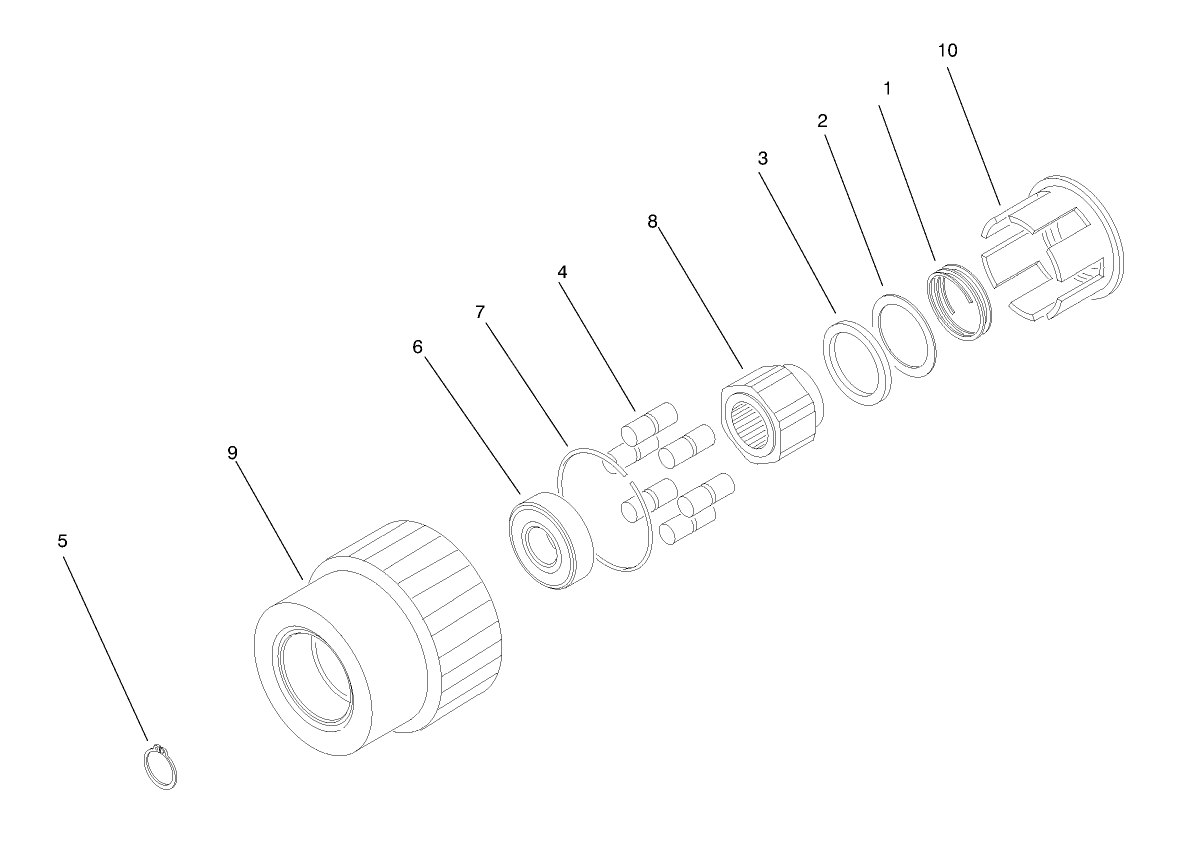 10
1
2
3
8
4
7
6
9
5