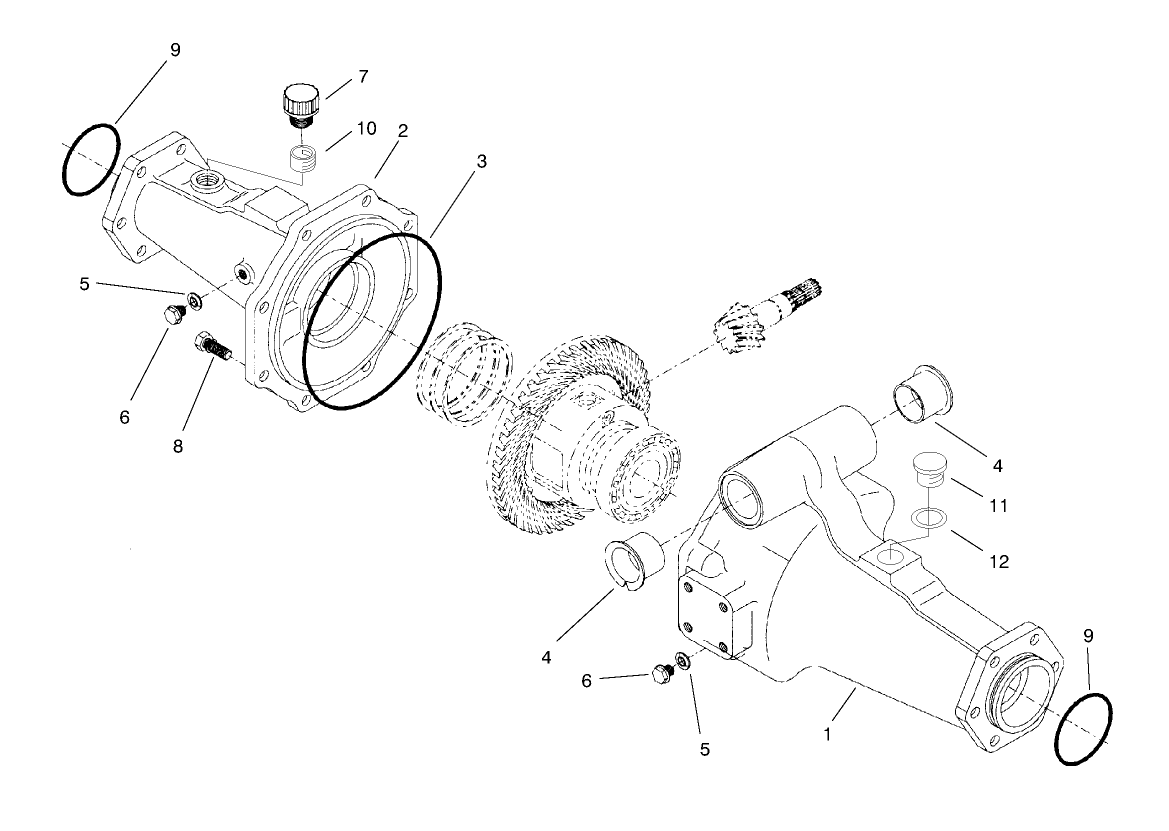 9
7
10
2
3
5
6
8
4
11
12
4
6
5
1
9