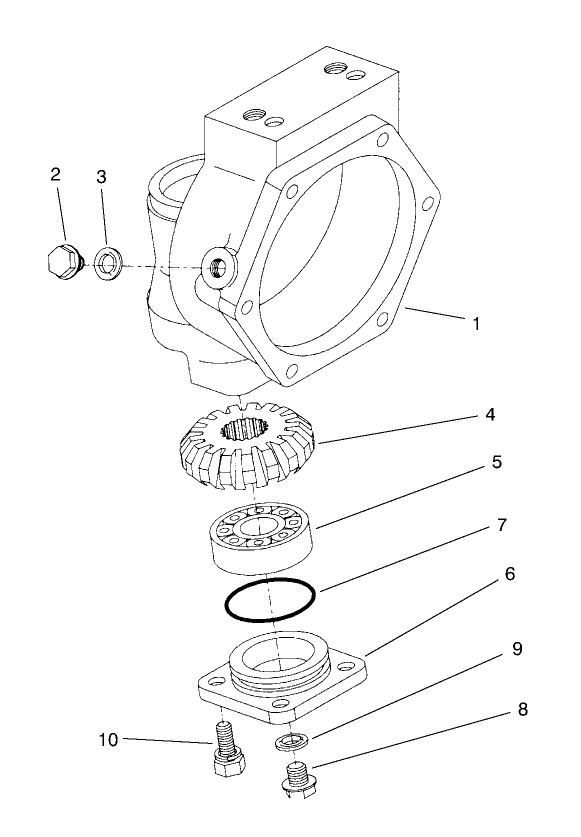 2
3
1
4
5
7
6
9
8
10