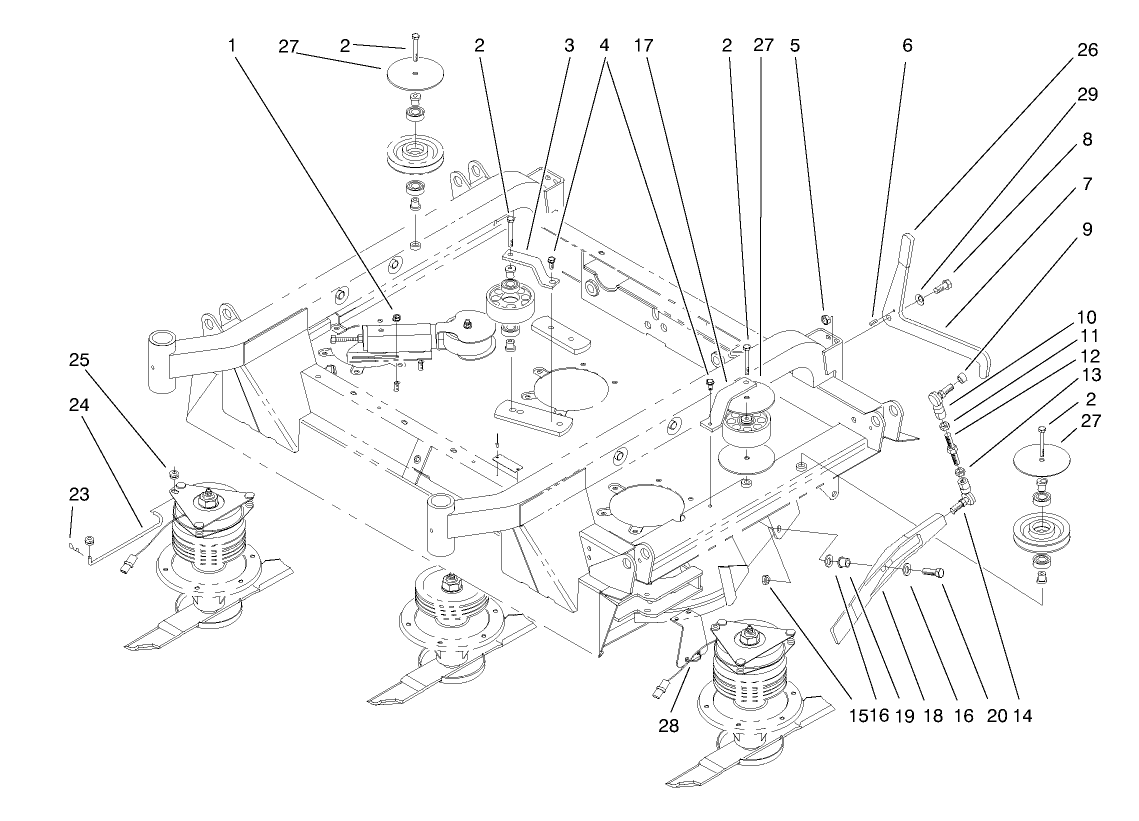 1
27
2
2
3
4
17
2
27
5
6
26
29
8
7
9
10
11
12
13
2
27
25
24
23
28
15
16
19
18
16
20
14