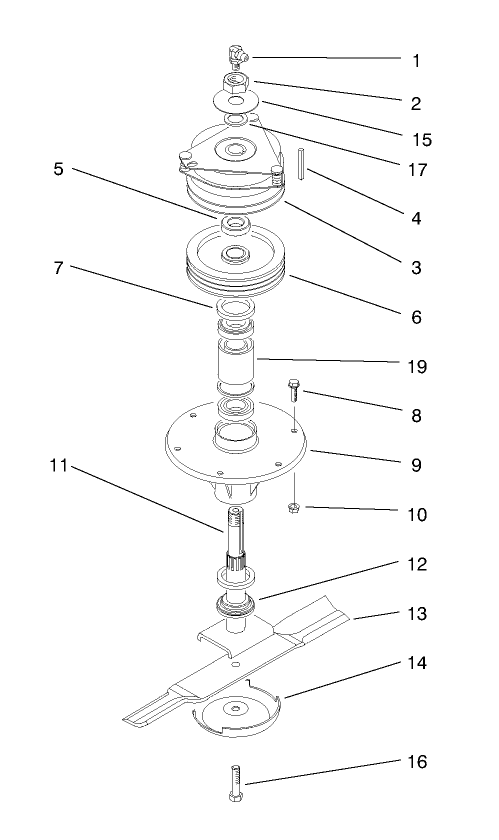 1
2
15
17
5
4
3
7
6
19
8
9
11
10
12
13
14
16