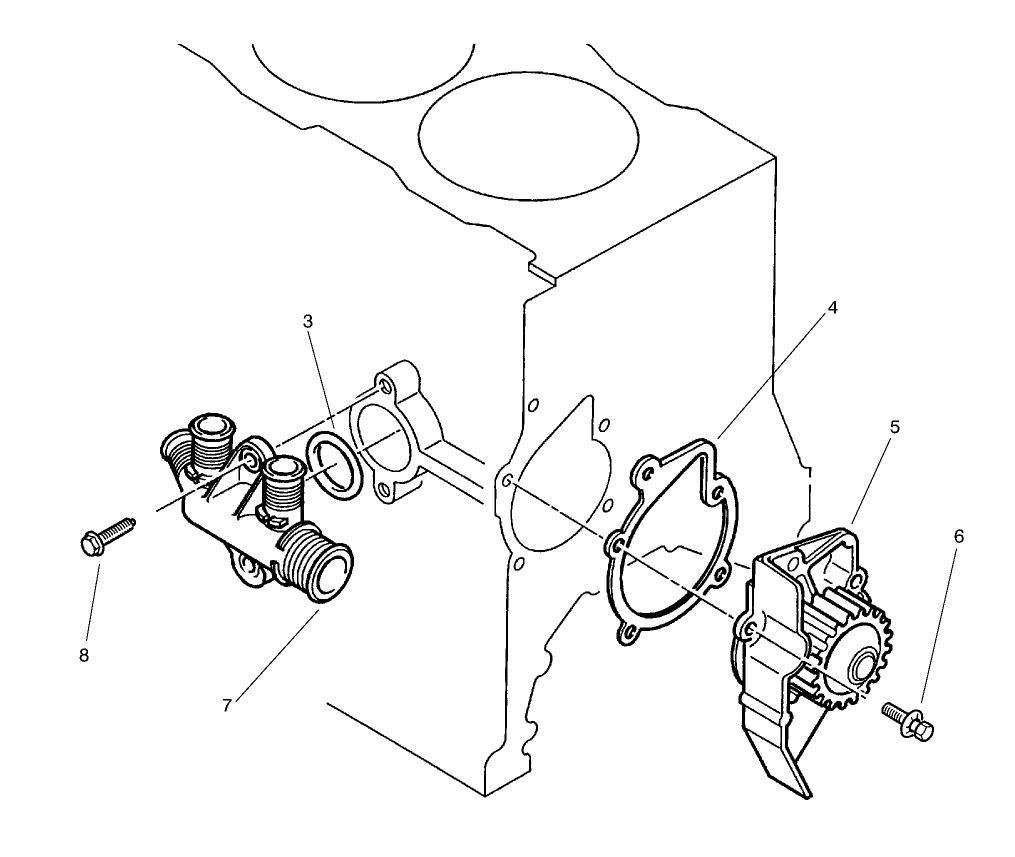 3
4
5
6
8
7