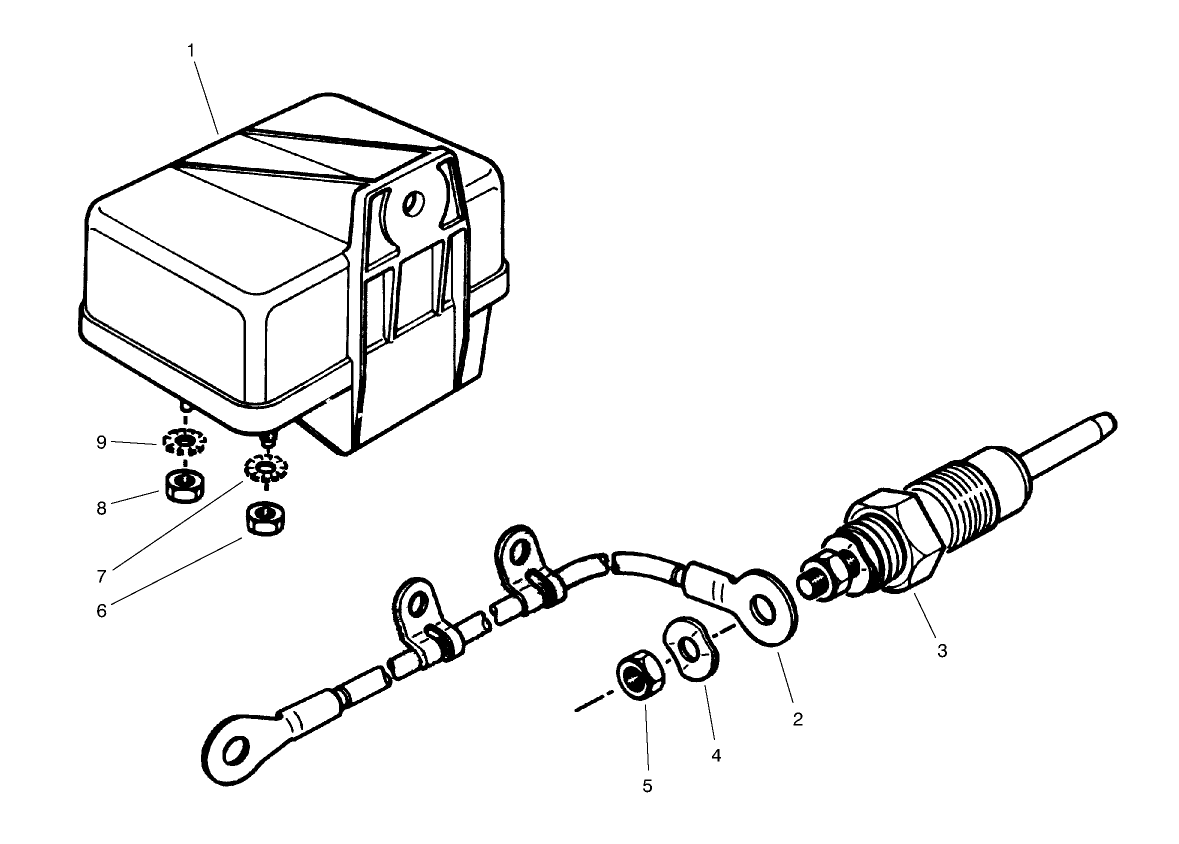 1
9
8
7
6
3
2
4
5