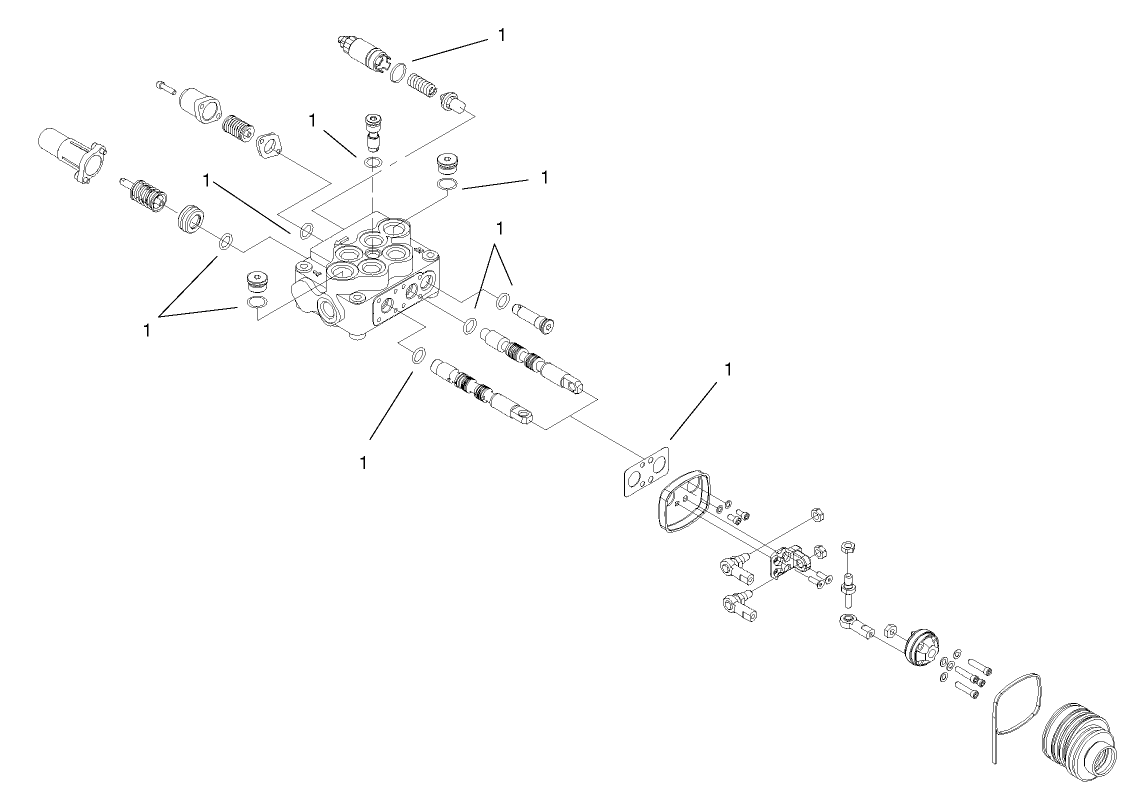 1
1
1
1
1
1
1
1