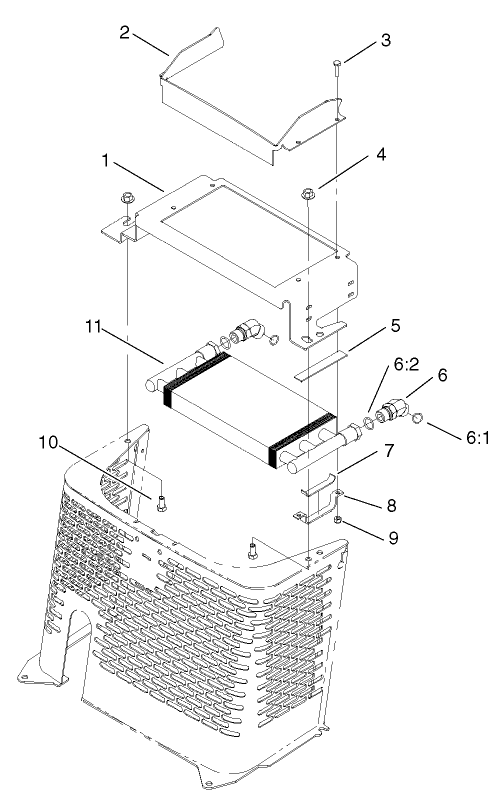 2
3
1
4
11
5
6:2
6
6:1
10
7
8
9