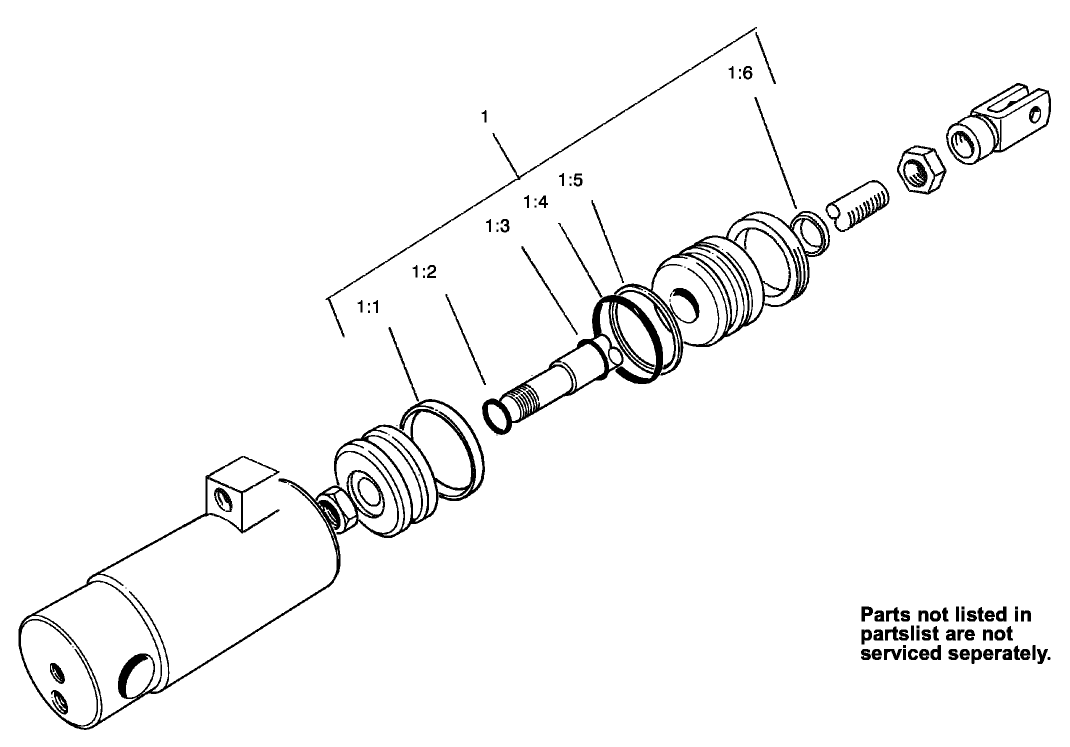 1

1:6

1:5

1:4

1:3

1:2

1:1

Parts not listed in partslist are not serviced seperately.