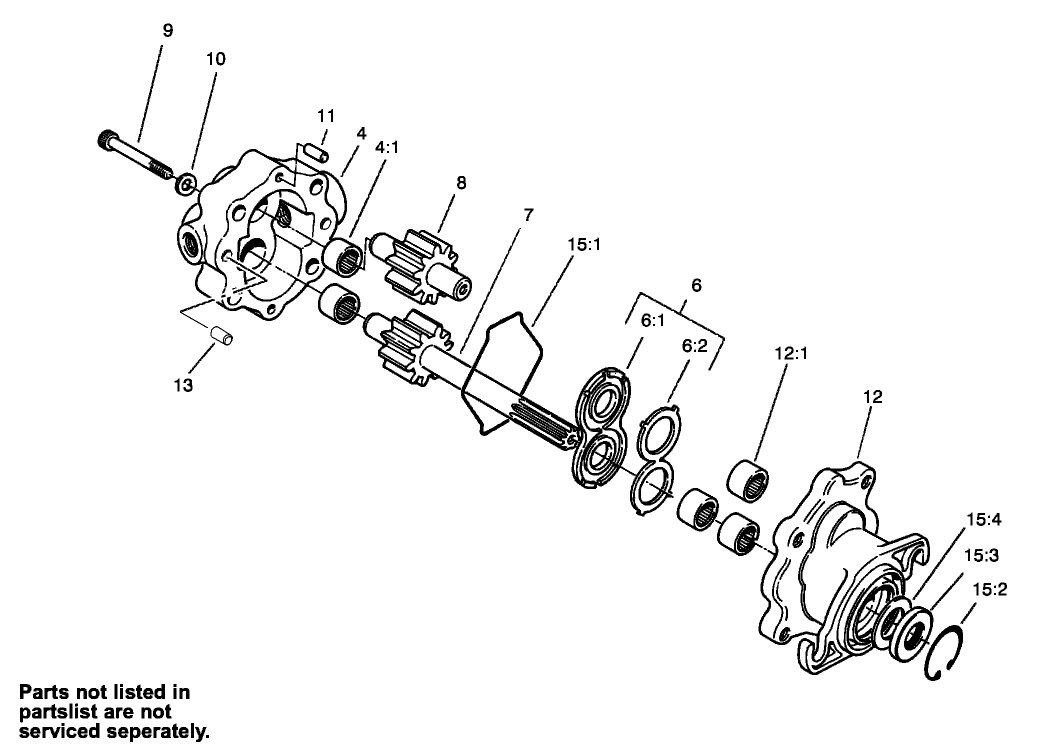 9
10
11
4
4:1
8
7
15:1
6
6:1
6:2
12:1
12
13
15:4
15:3
15:2

Parts not listed in partslist are not serviced seperately.