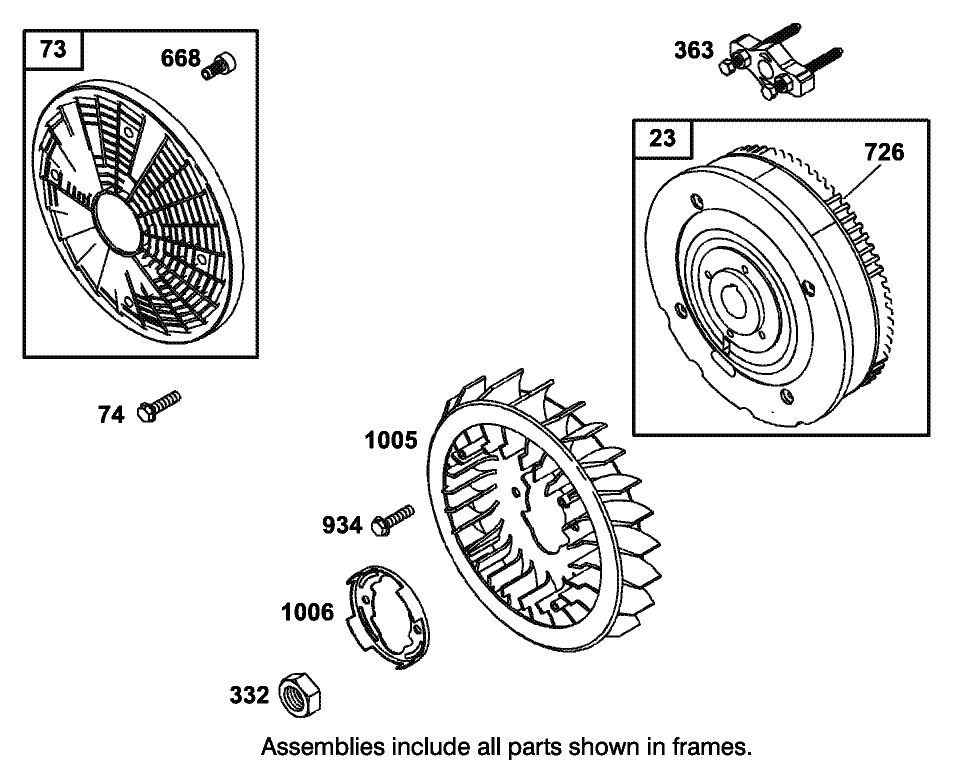 73
668
363
23
726
74
1005
934
1006
332
Assemblies include all parts shown in frames.