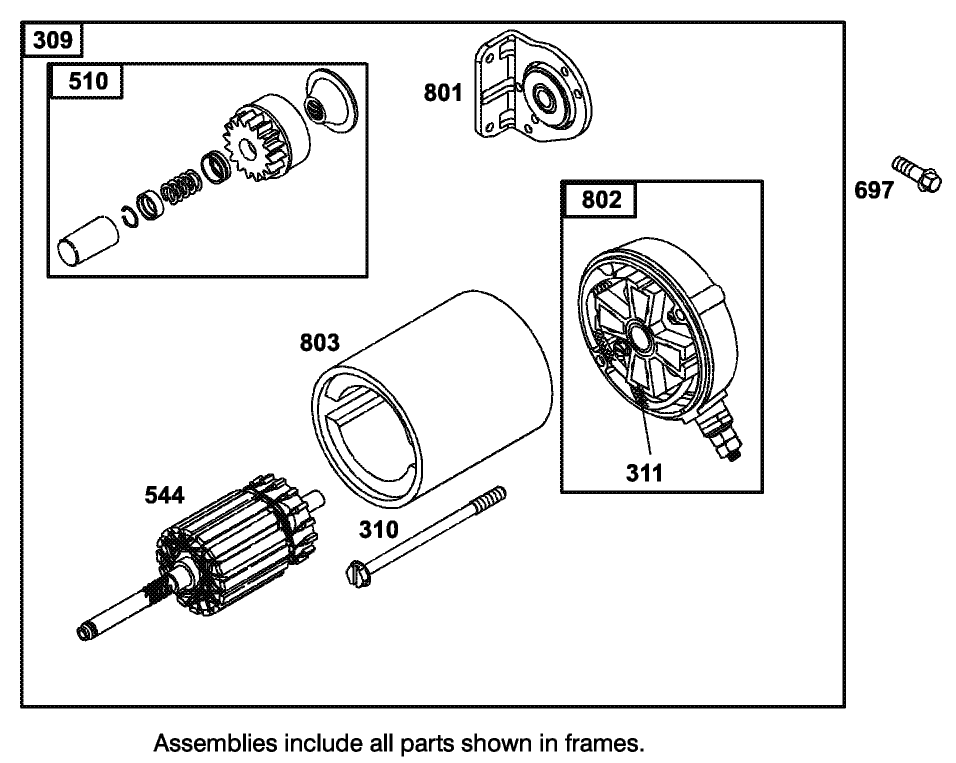 309
510
801
697
802
803
311
544
310

Assemblies include all parts shown in frames.