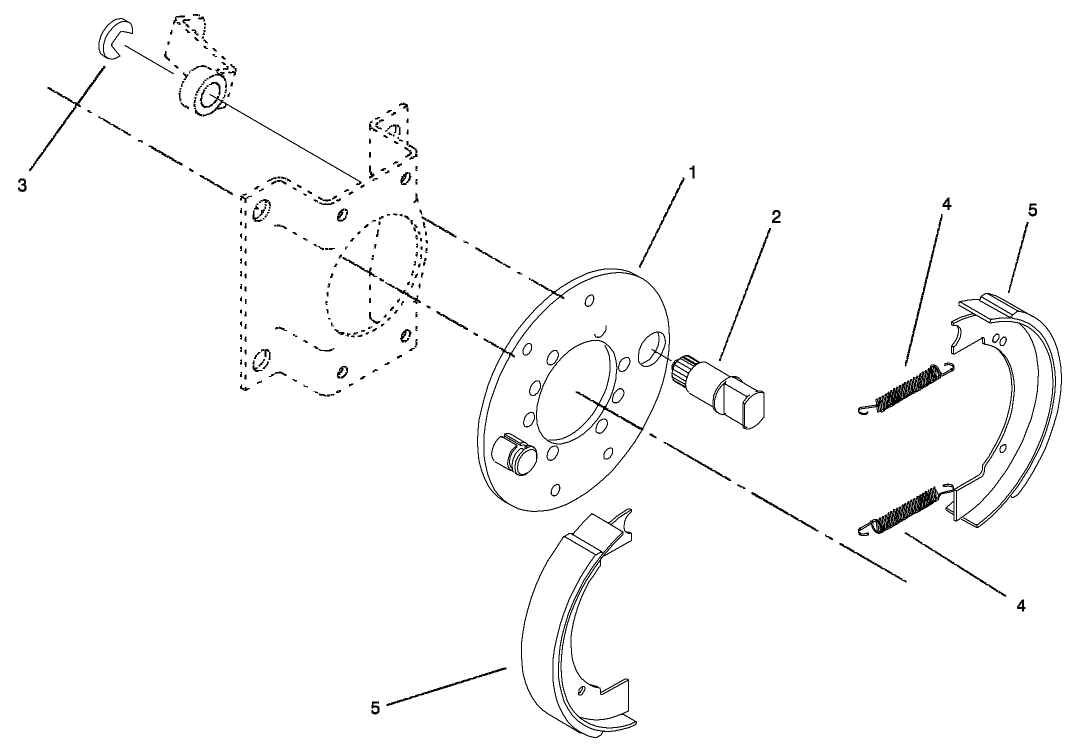 3
1
2
4
5
4
5