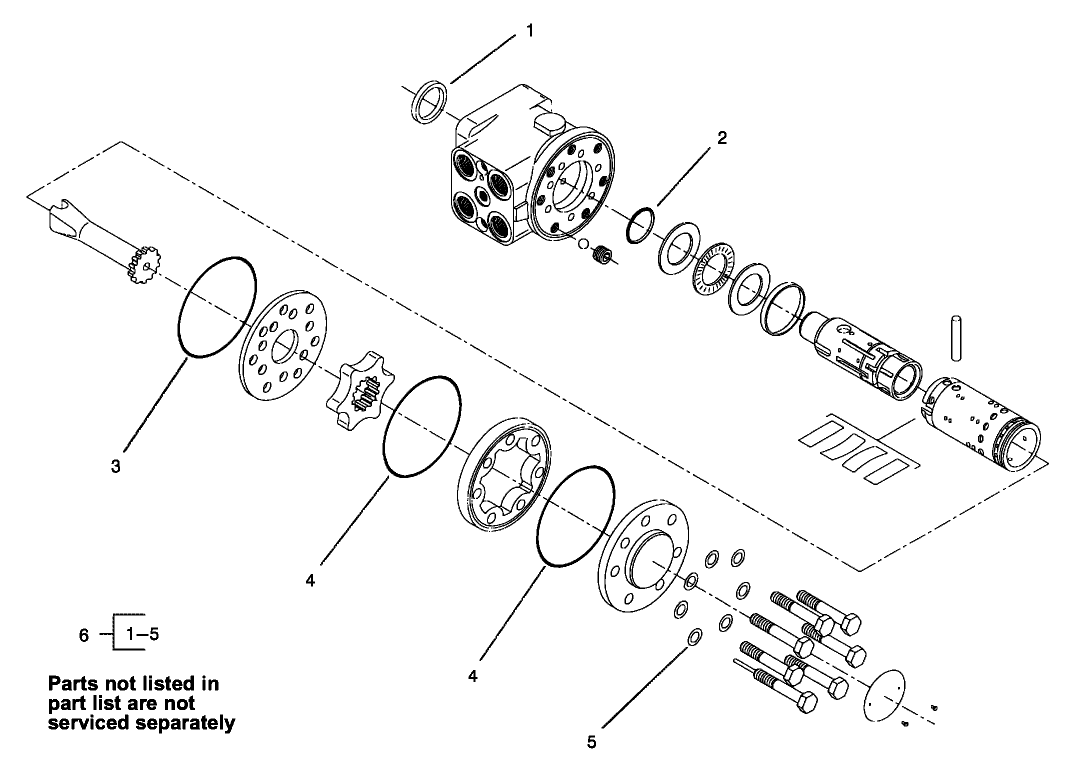 1

2

3

4

4

5

6 1–5

Parts not listed in part list are not serviced separately