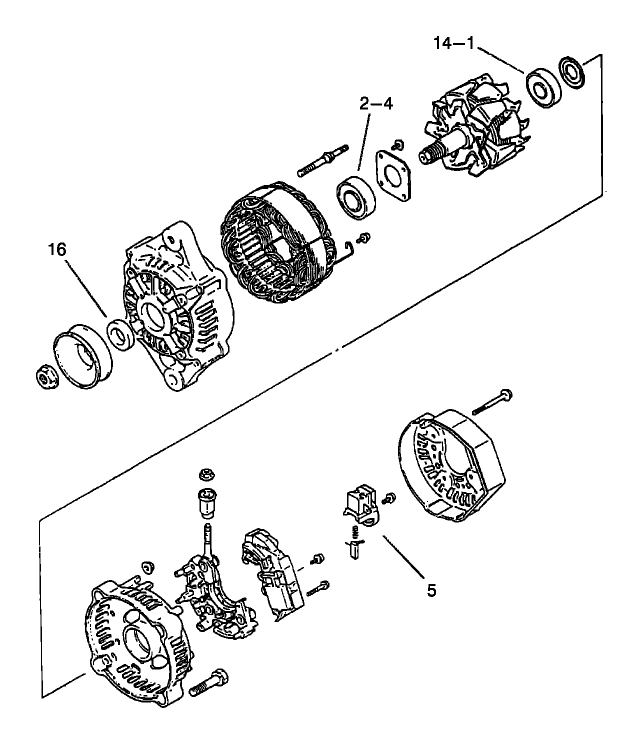 14—1

2—4

16

5