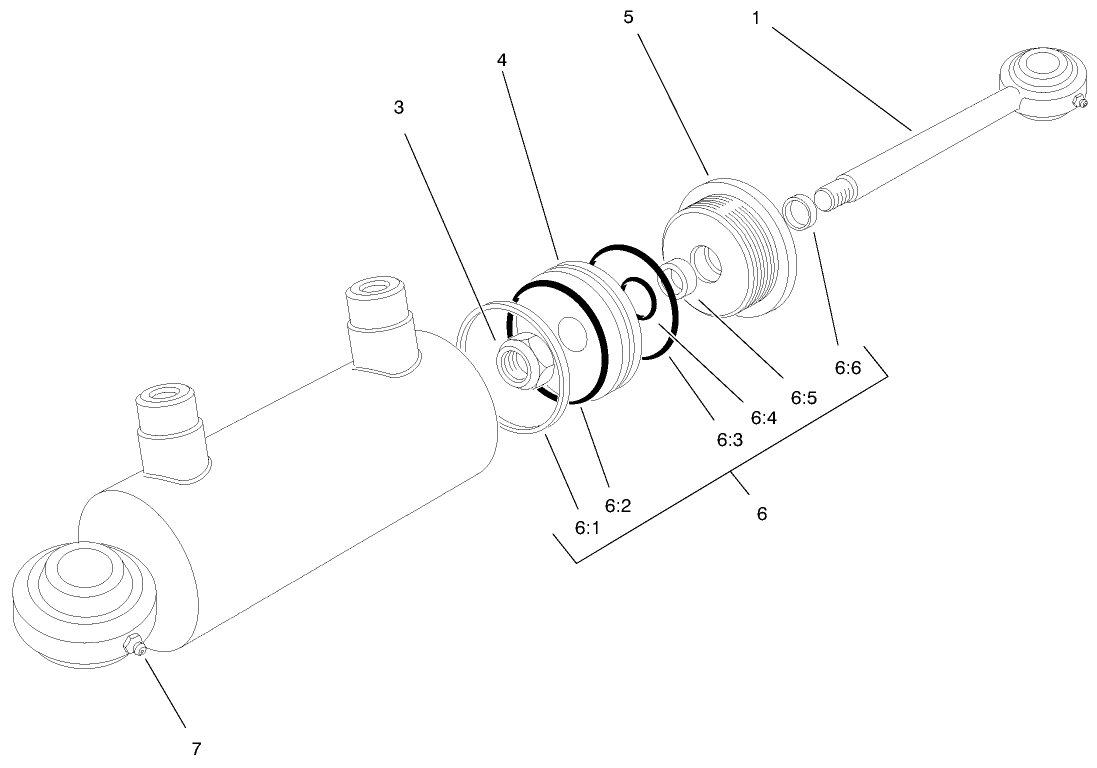 5
1
4
3
6:6
6:5
6:4
6:3
6:2
6:1
6
7