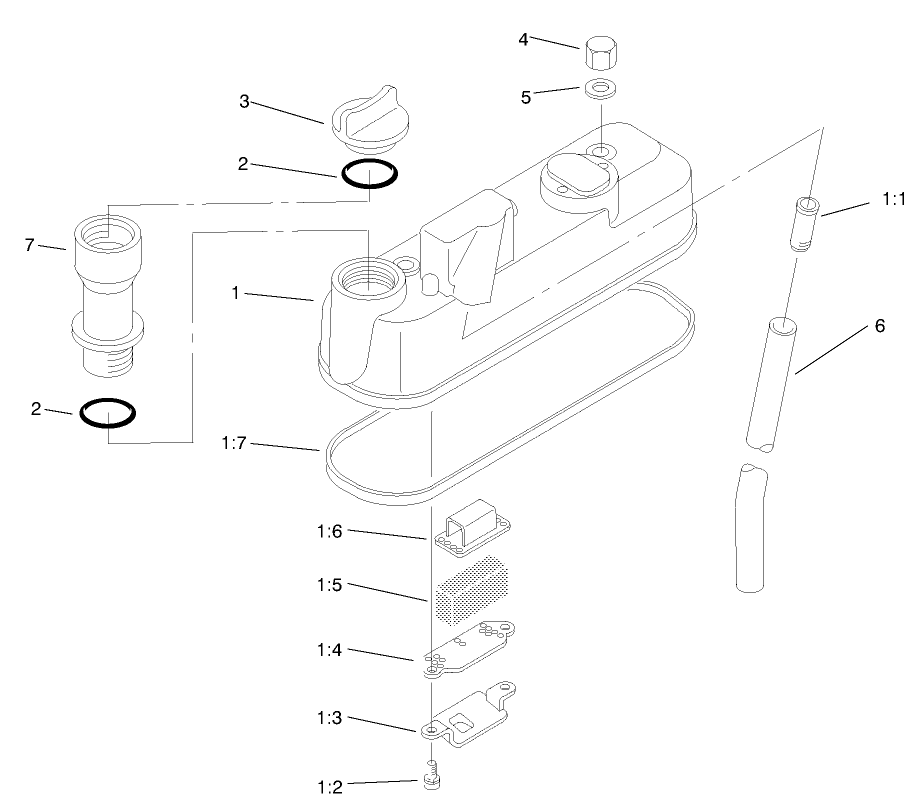 4
5
3
2
1:1
7
1
6
2
1:7
1:6
1:5
1:4
1:3
1:2