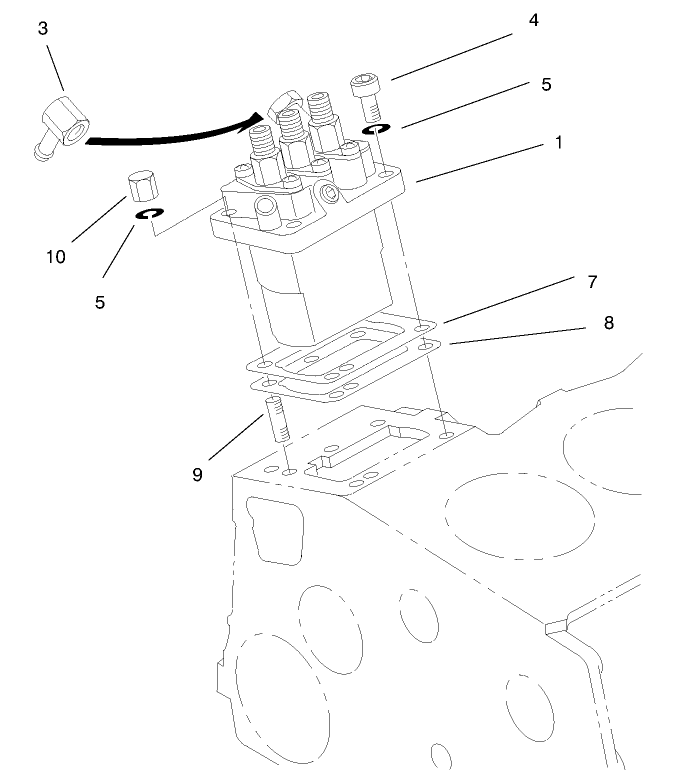 3
4
5
1
10
5
7
8
9