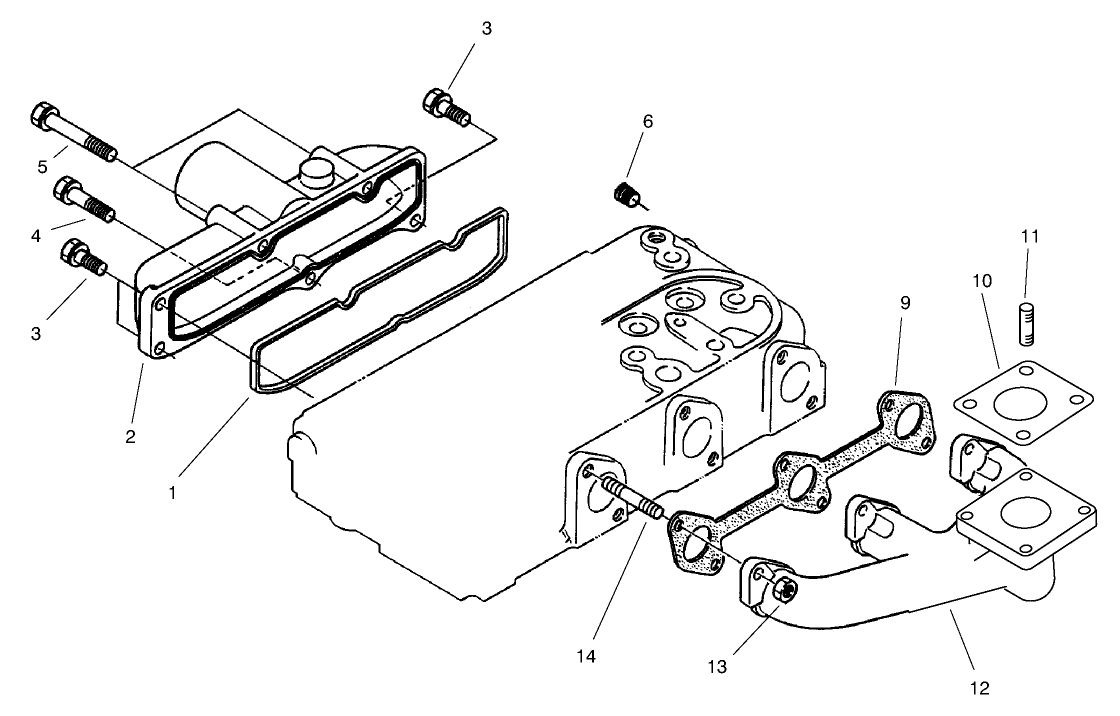 3
5
6
4
3
11
10
9
2
1
14
13
12