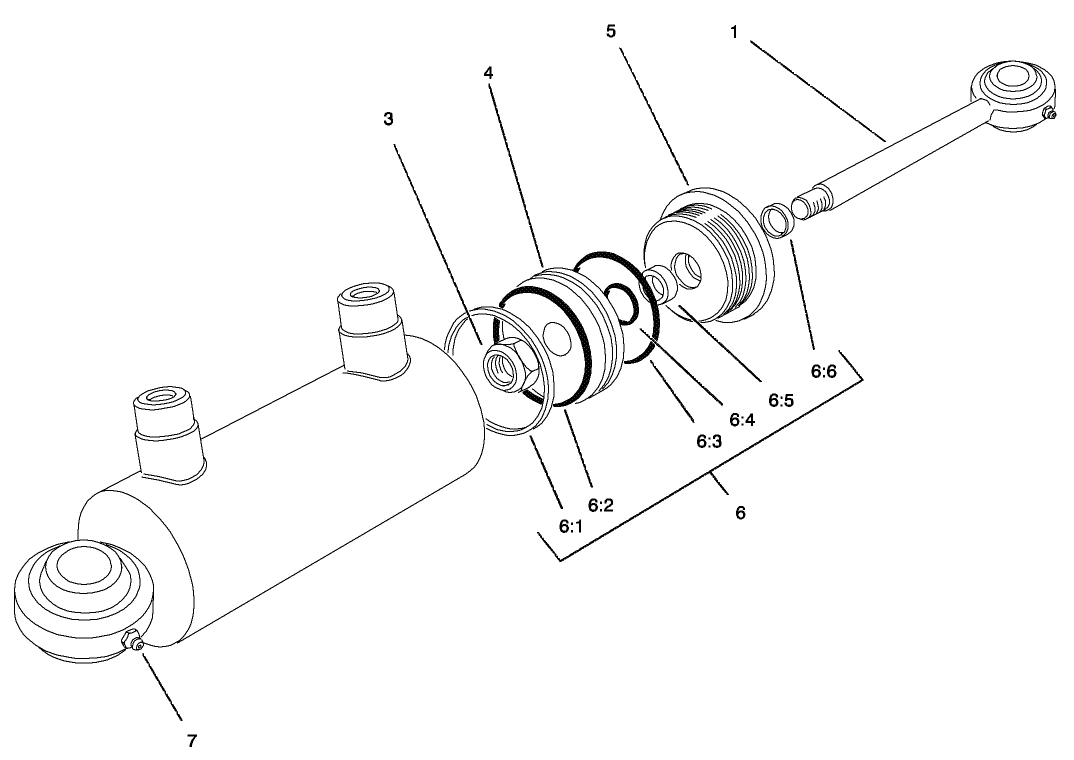 5
1
4
3
6:6
6:5
6:4
6:3
6:2
6:1
6
7