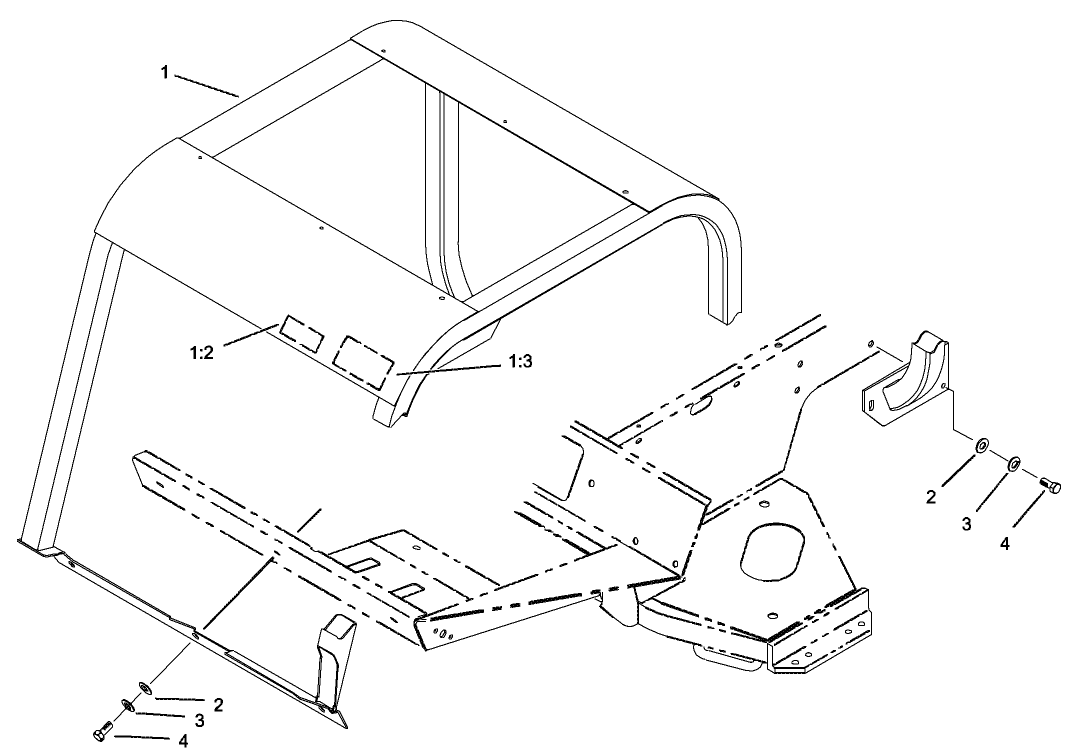 1
1:2
1:3
2
3
4
2
3
4