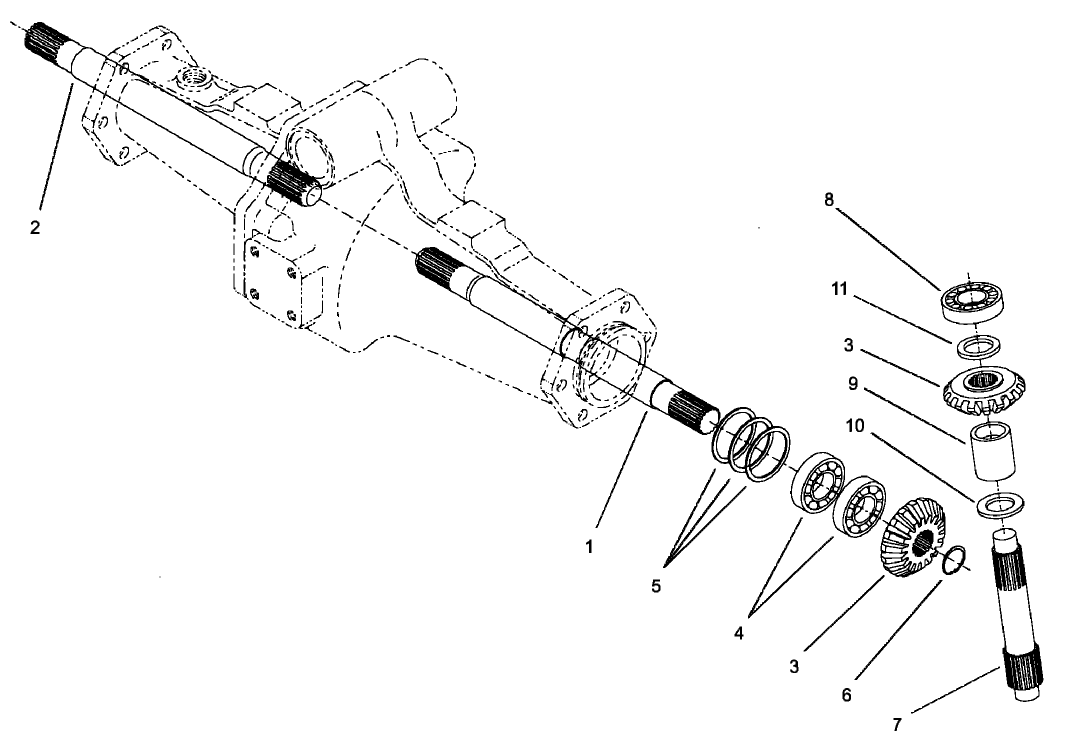 2
8
11
3
9
10
1
5
4
3
6
7