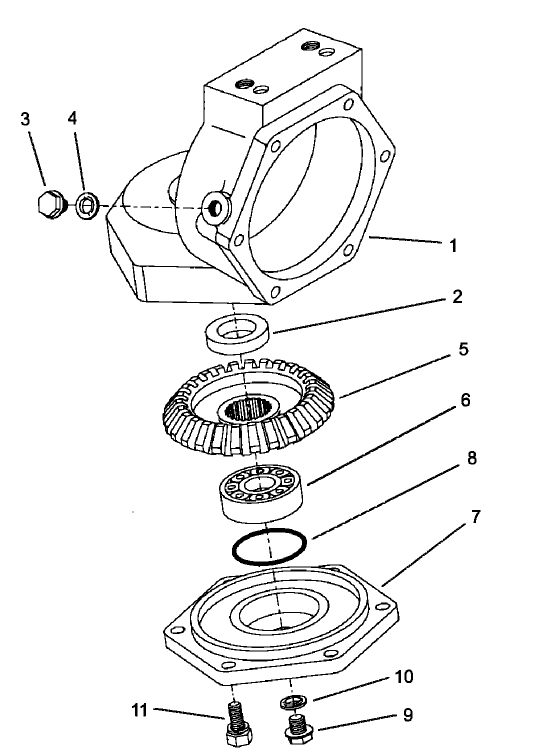 3
4
1
2
5
6
8
7
10
11
9