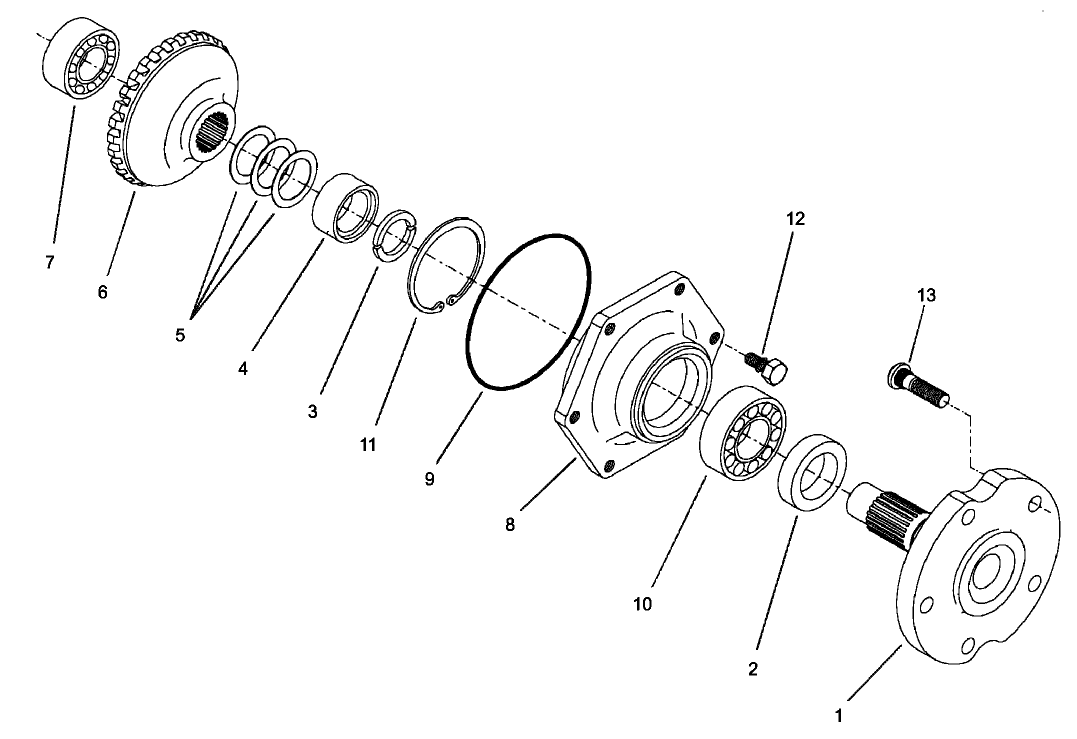 7
6
5
4
3
11
9
8
12
13
10
2
1