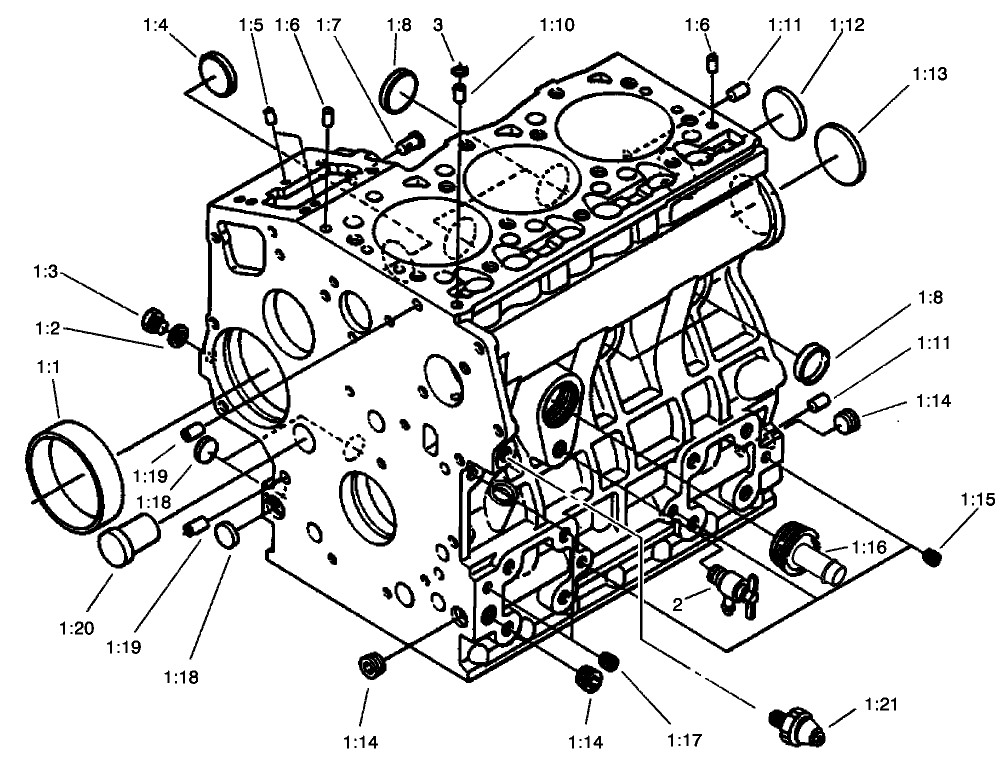 1:4
1:5
1:6
1:7
1:8
3
1:10
1:6
1:11
1:12
1:13
1:3
1:2
1:1
1:8
1:11
1:14
1:19
1:18
1:15
1:16
2
1:20
1:19
1:18
1:14
1:14
1:17
1:21