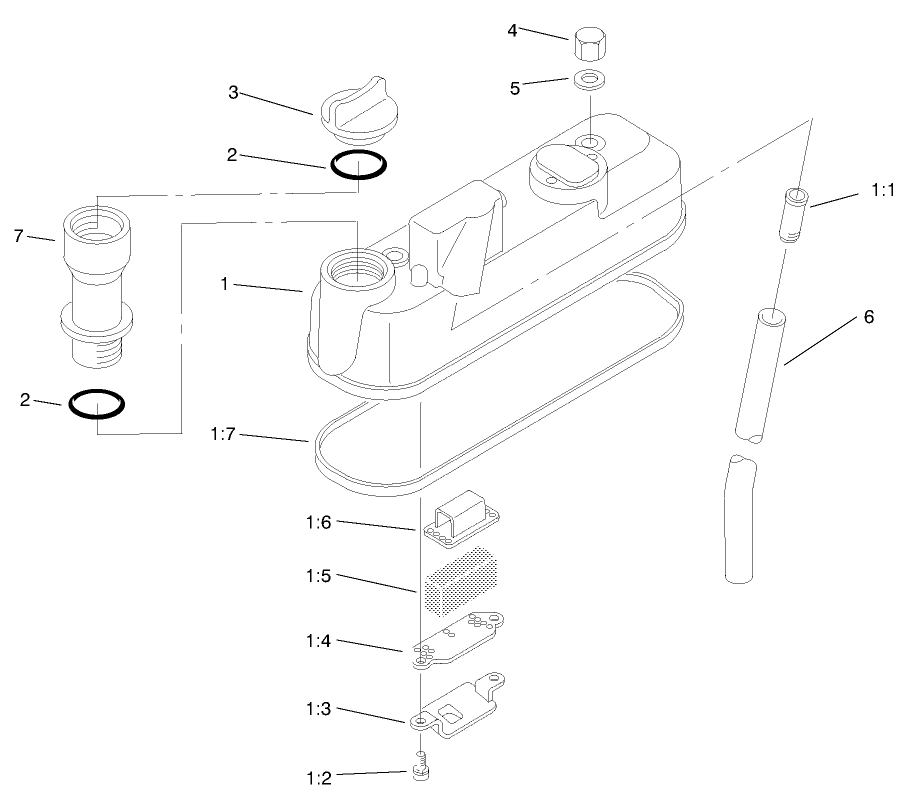 4
5
3
2
1:1
7
1
6
2
1:7
1:6
1:5
1:4
1:3
1:2