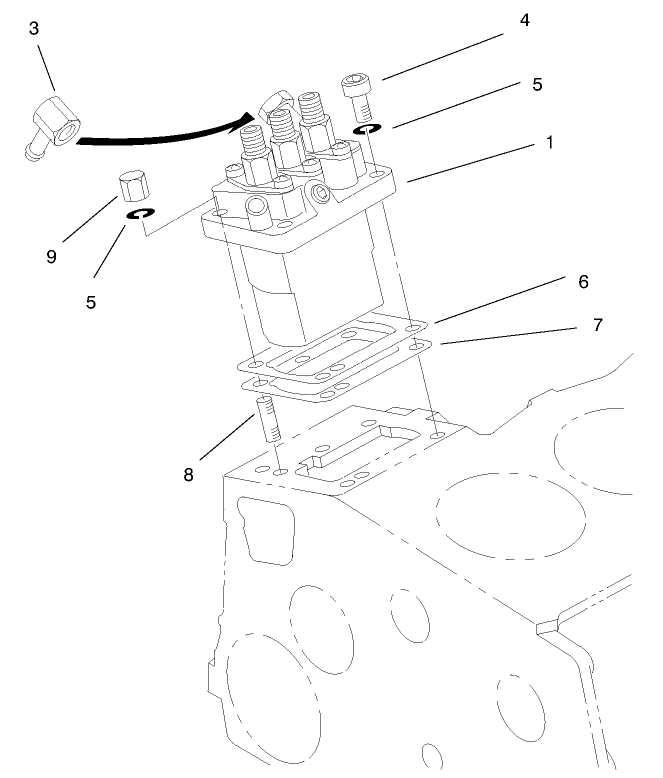 3
4
5
1
9
5
6
7
8